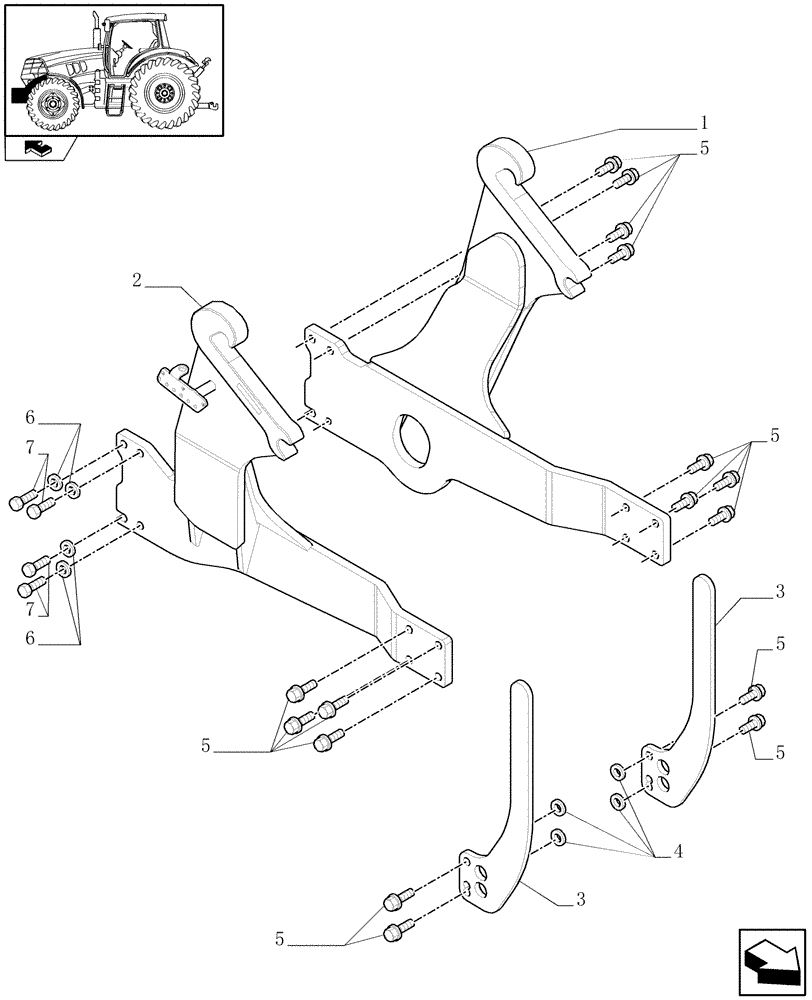 1
5
2
6
7
5
7
6
3
5
5
5
4
3
5