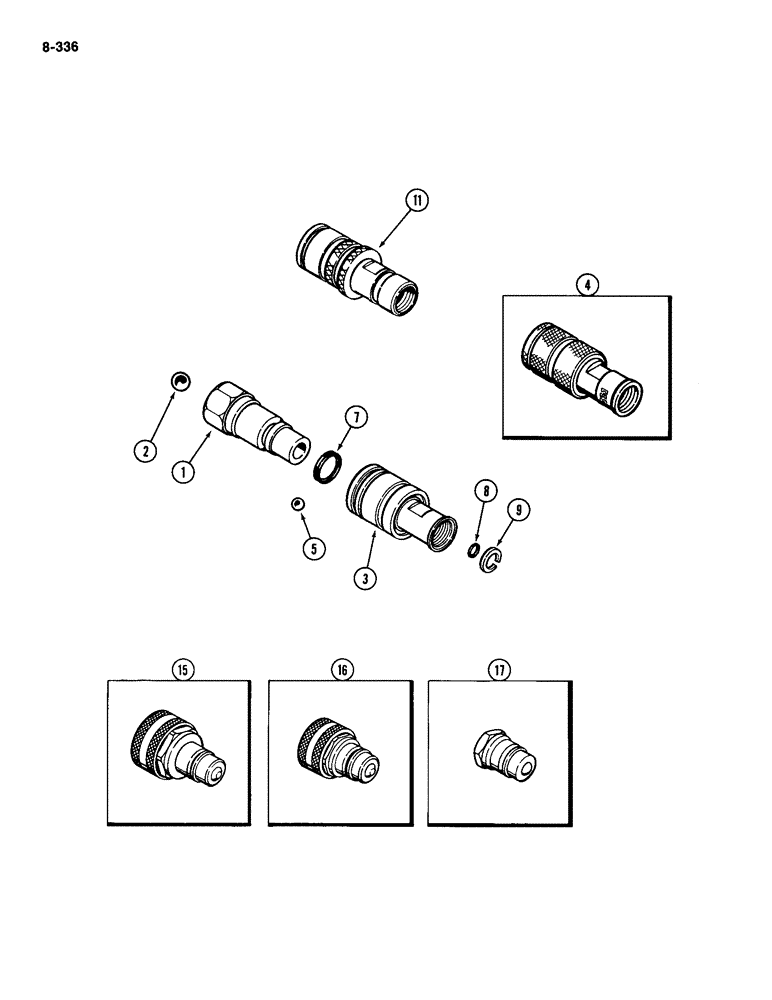 8-336

11

4

2

1

7

5

3

8

9

15

16

17