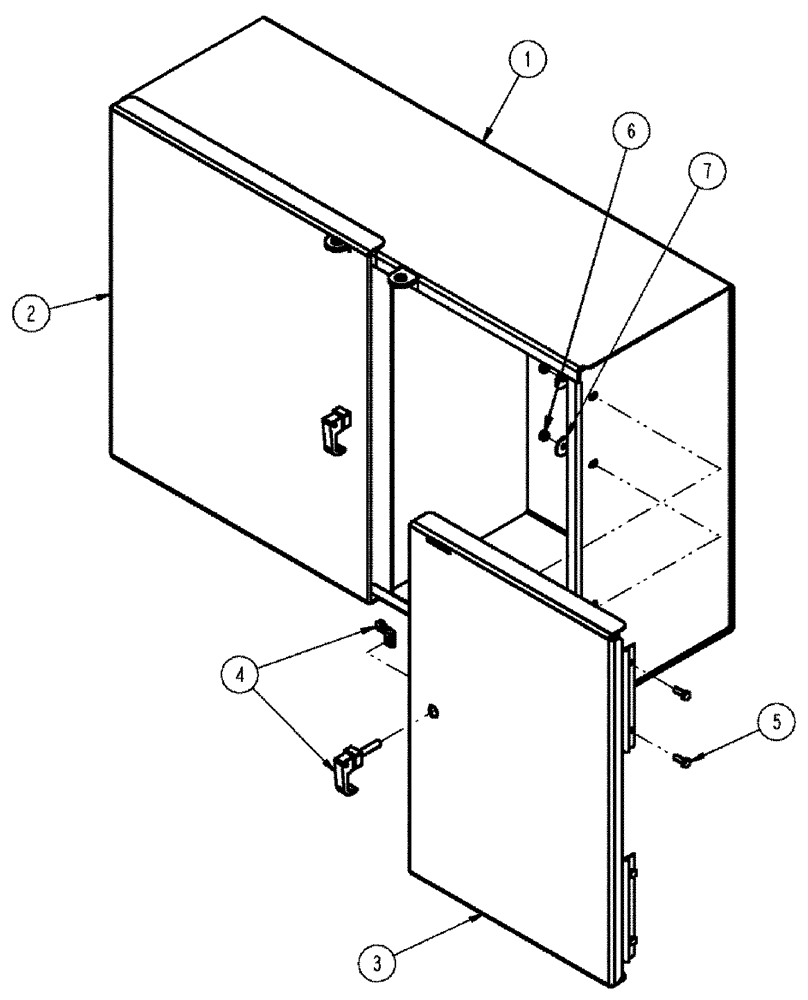 1
6
7
2
4
5
3