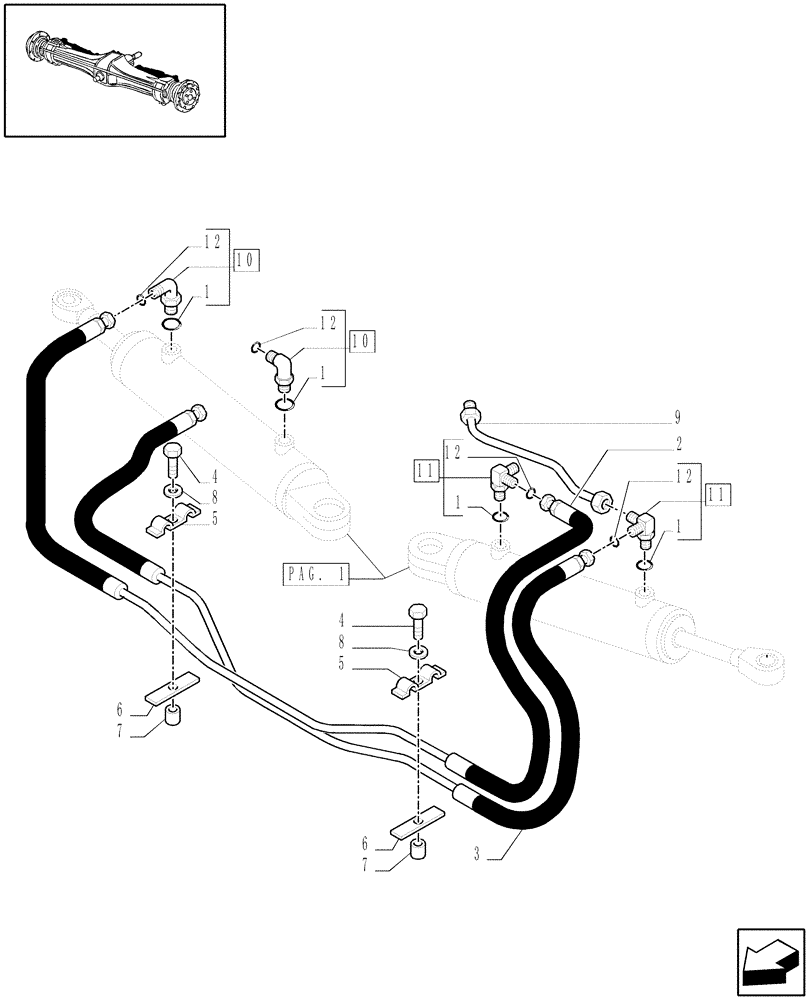 12
10
1
12
10
1
9
2
12
11
1
12
11
1
4
8
5
PAG. 1
4
8
5
6
7
6
7
3