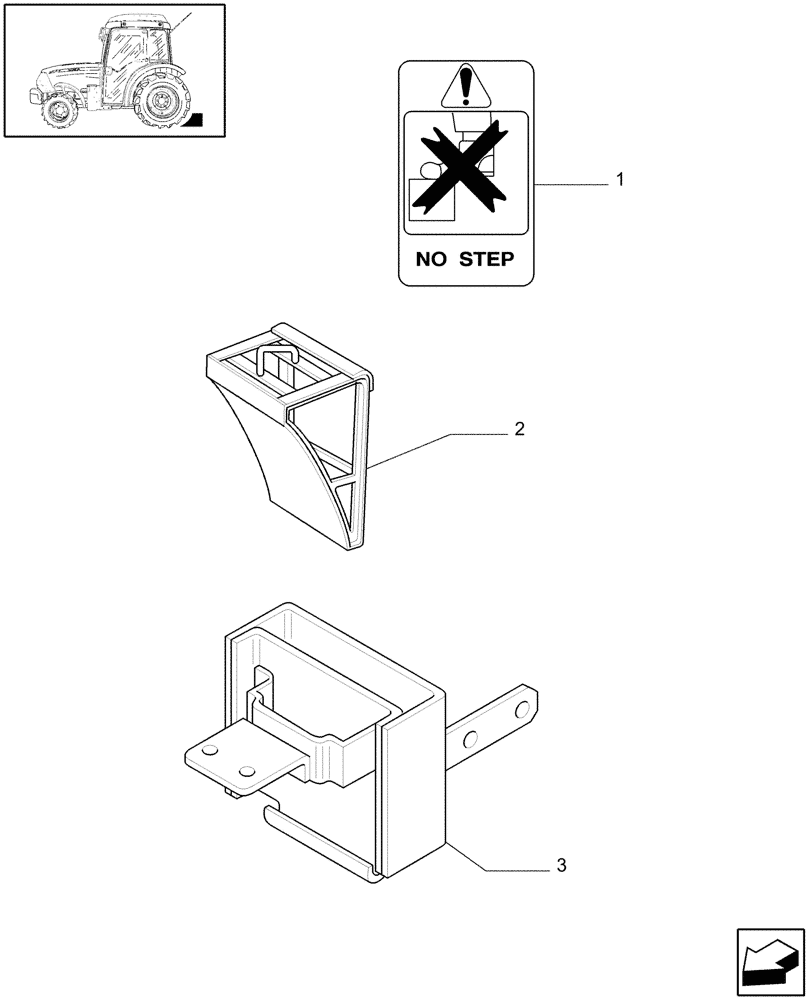 NO STEP

1

2

3