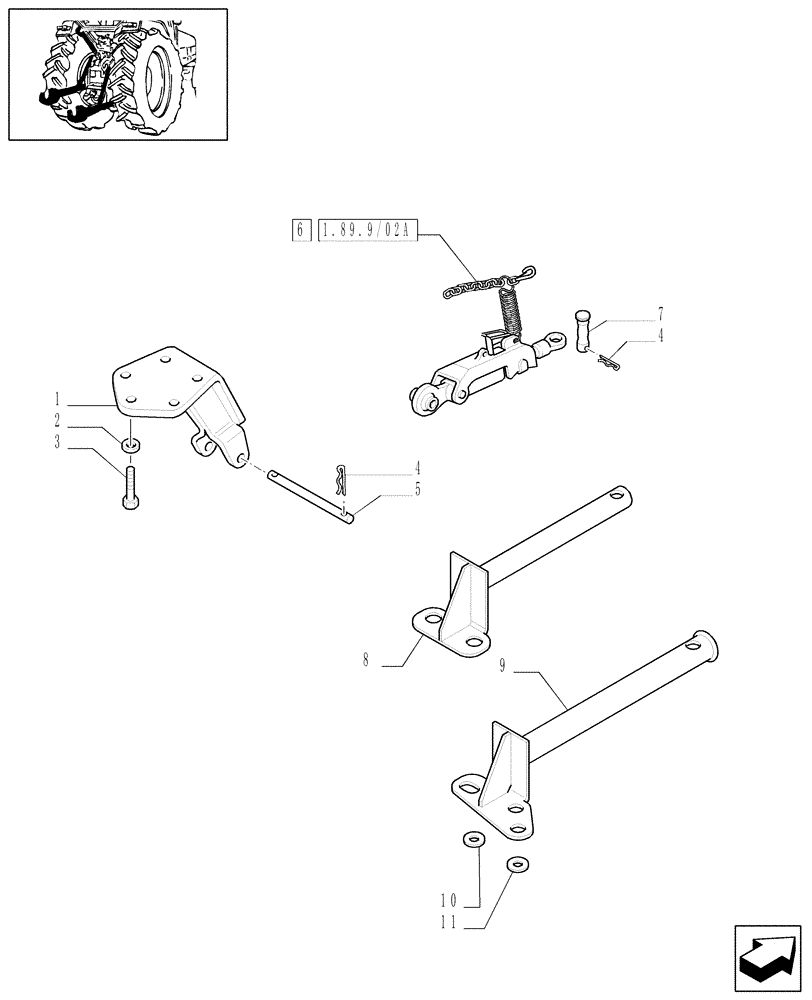 6 1.89.9/02A

7
4
1
2
3
4
5
8
9
10
11