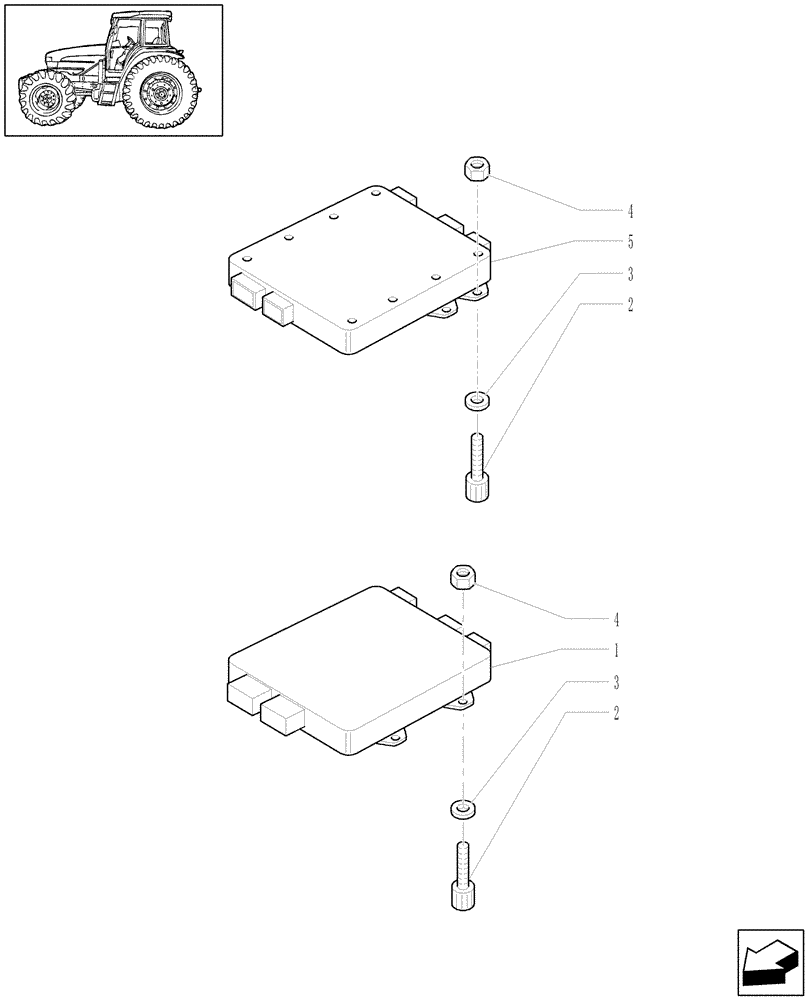 4
5
3
2

4
1
3
2