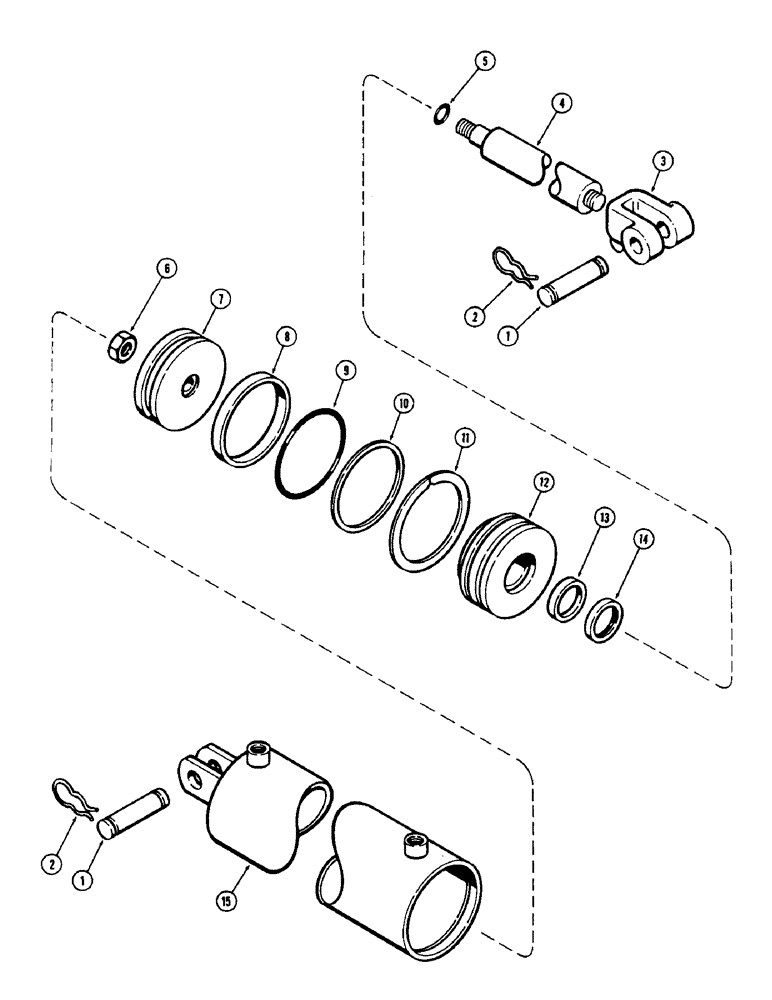 5
4
3
2
1
6
7
8
9
10
11
12
13
14
2
1
15