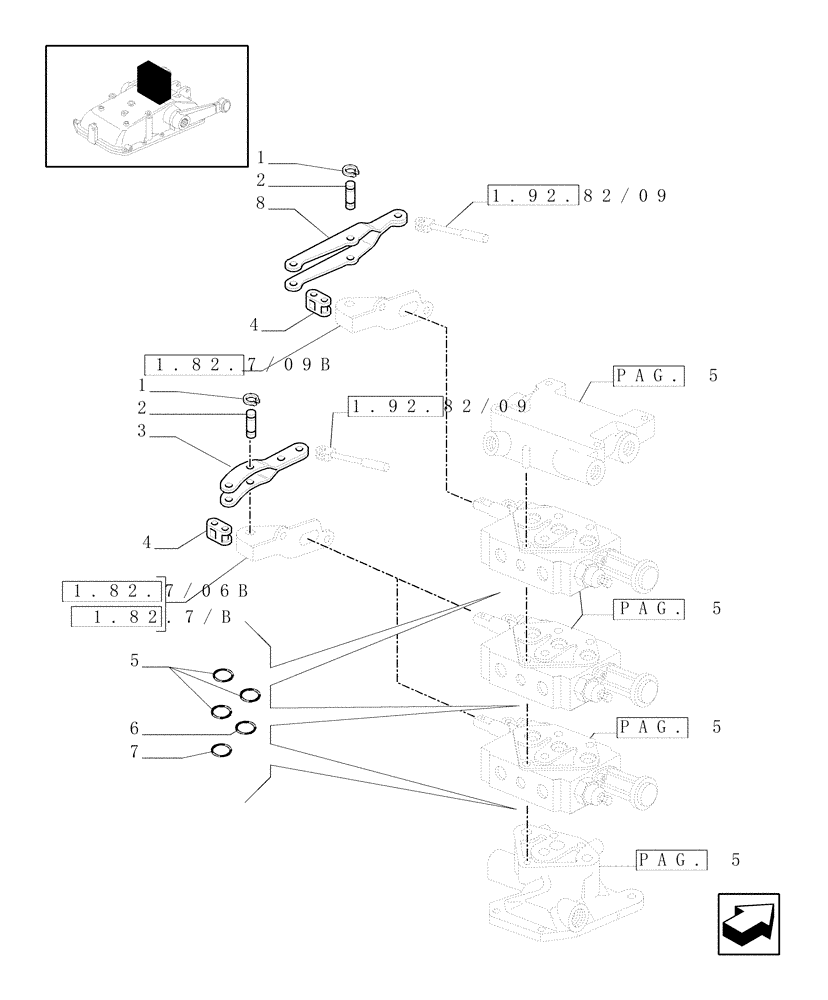 1
2
8
1.92.82/09
4
1.82.7/09B
1
2
3
1.92.82/09
PAG. 5
4
1.82.7/06B
1.82.7/B
PAG. 5
5
6
7
PAG. 5
PAG. 5