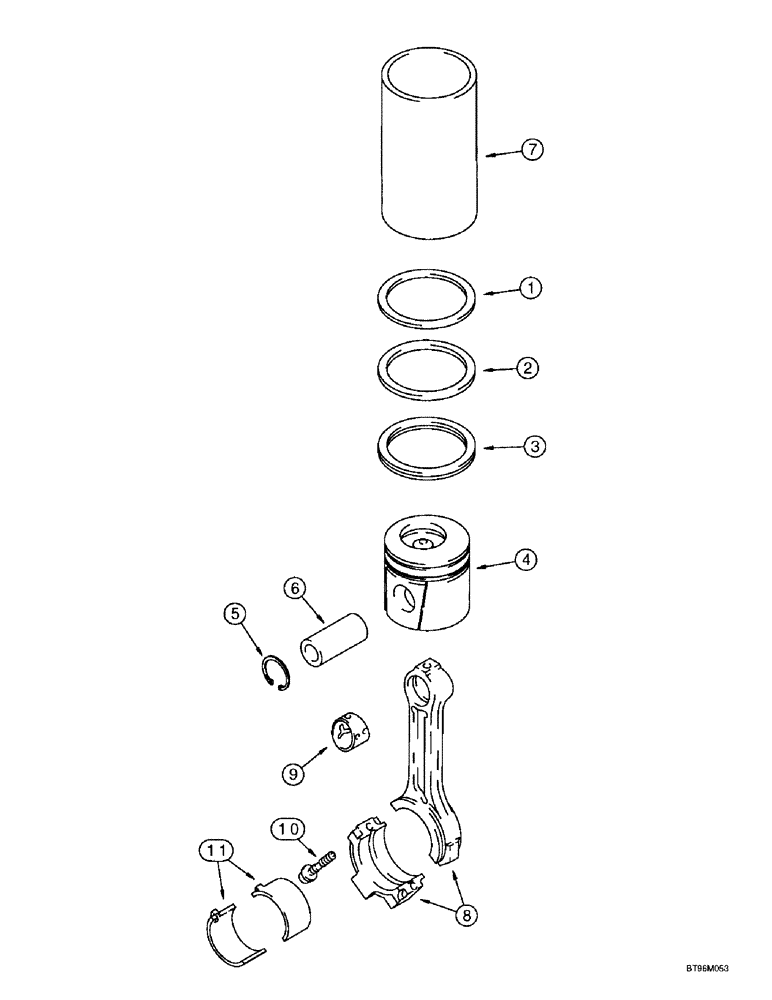 7
1
2
3
4
6
5
9
10
11
8
BT96M053