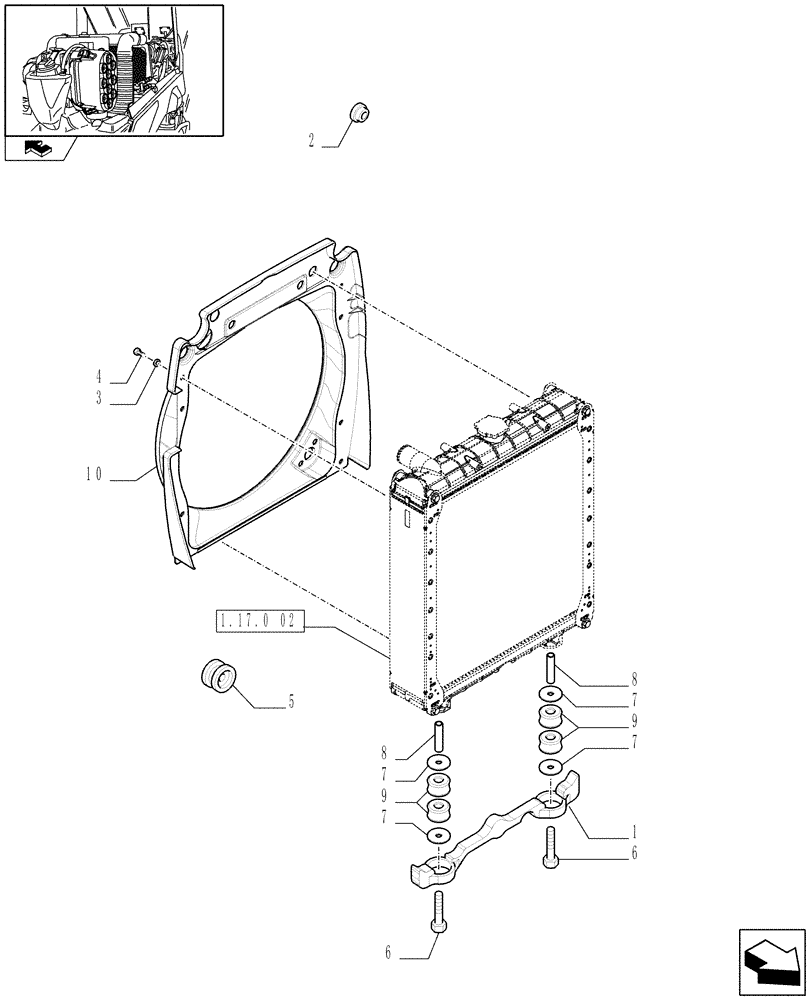 2

4
3

10

1.17.0 02

5

8
7
9
7

8
7
9
7
1
6

6