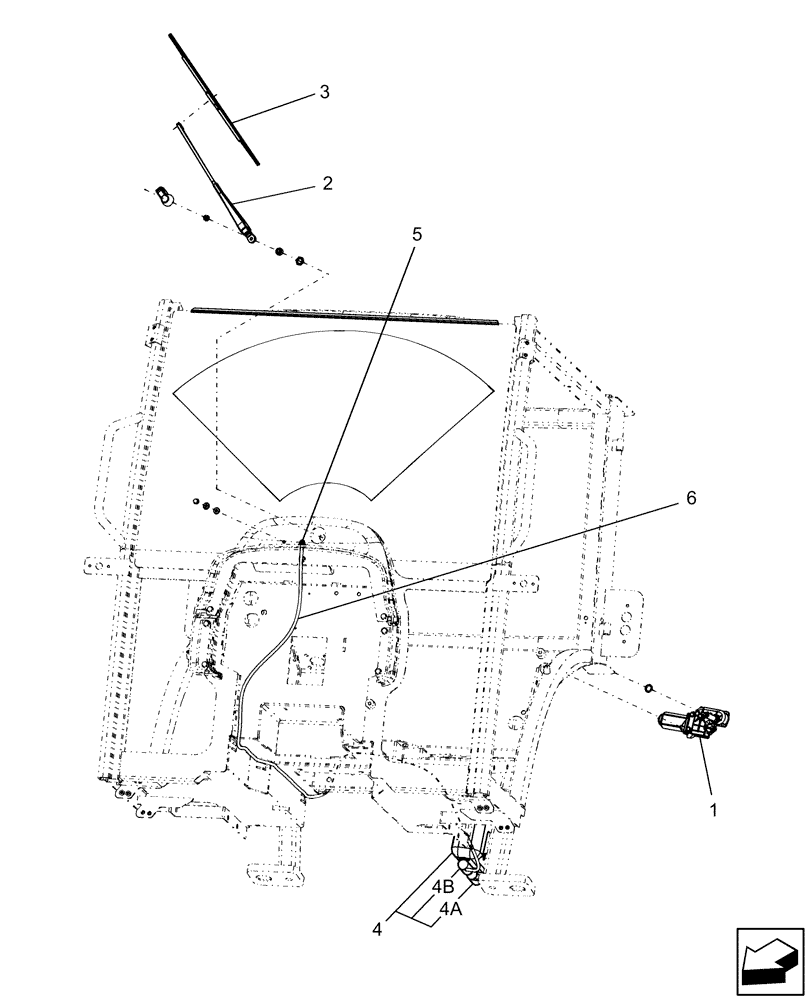 3
2
5
6
1
4B
4A
4