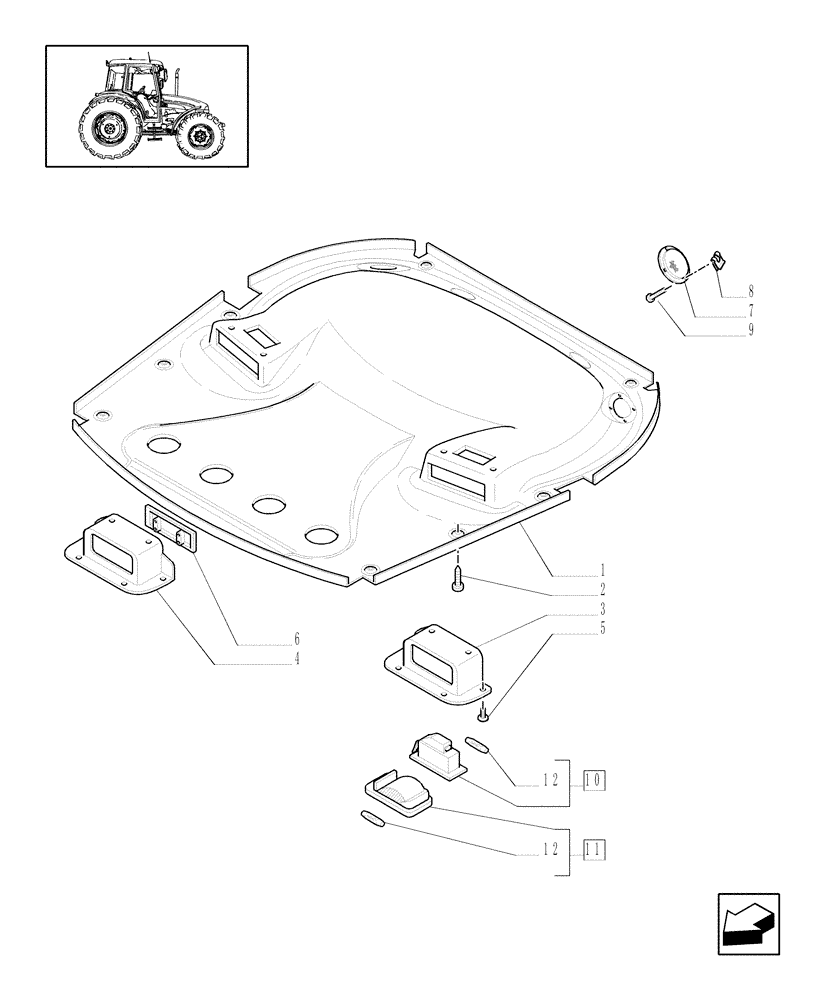 8
7
9
1
2
3
5
6
4
12
10
12
11