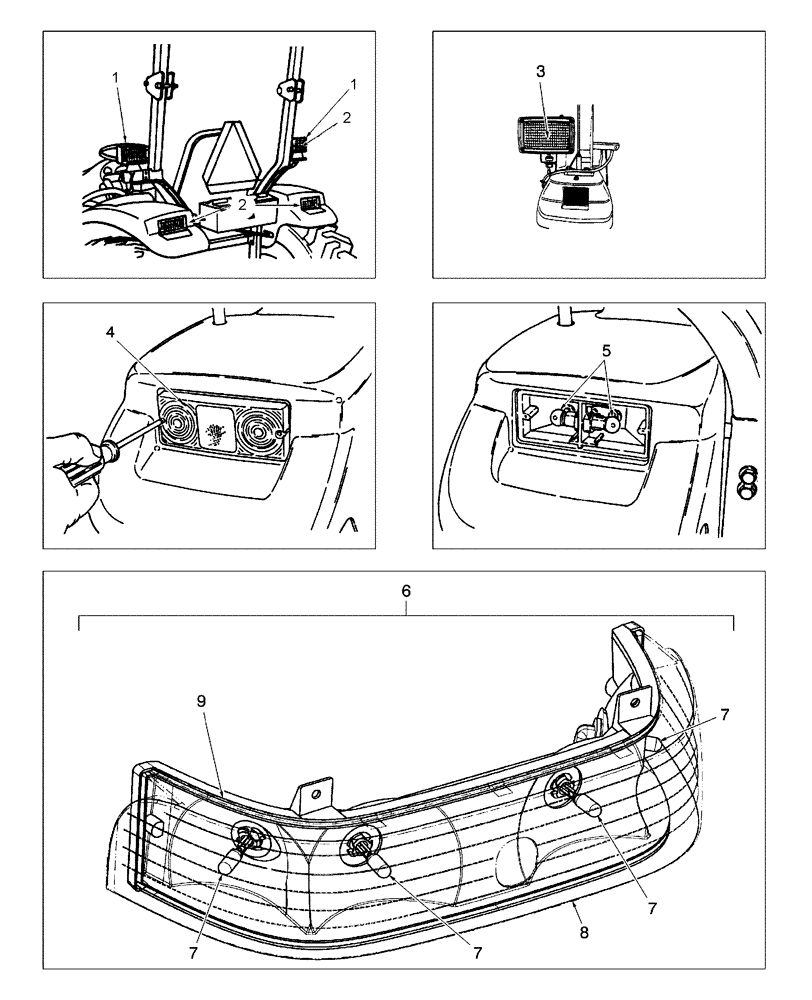 1
1
2
2
3
4
5
6
9
7
7
7
7
8