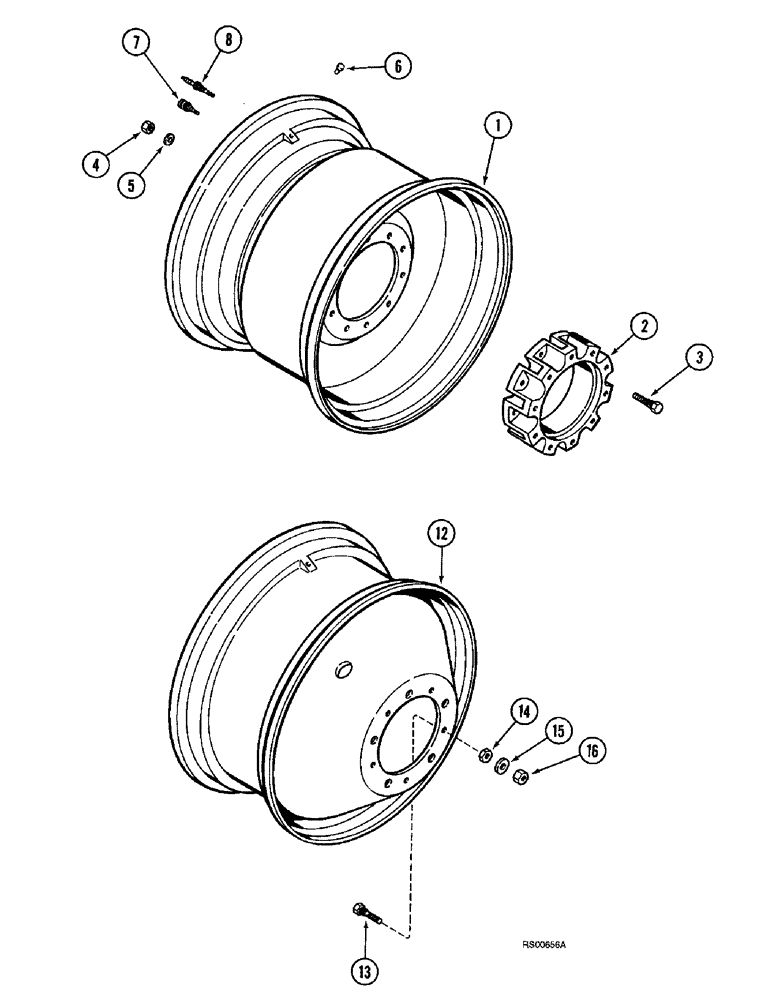 7
8
6
4
5
1
2
3
12
14
15
16
13
RS00656A