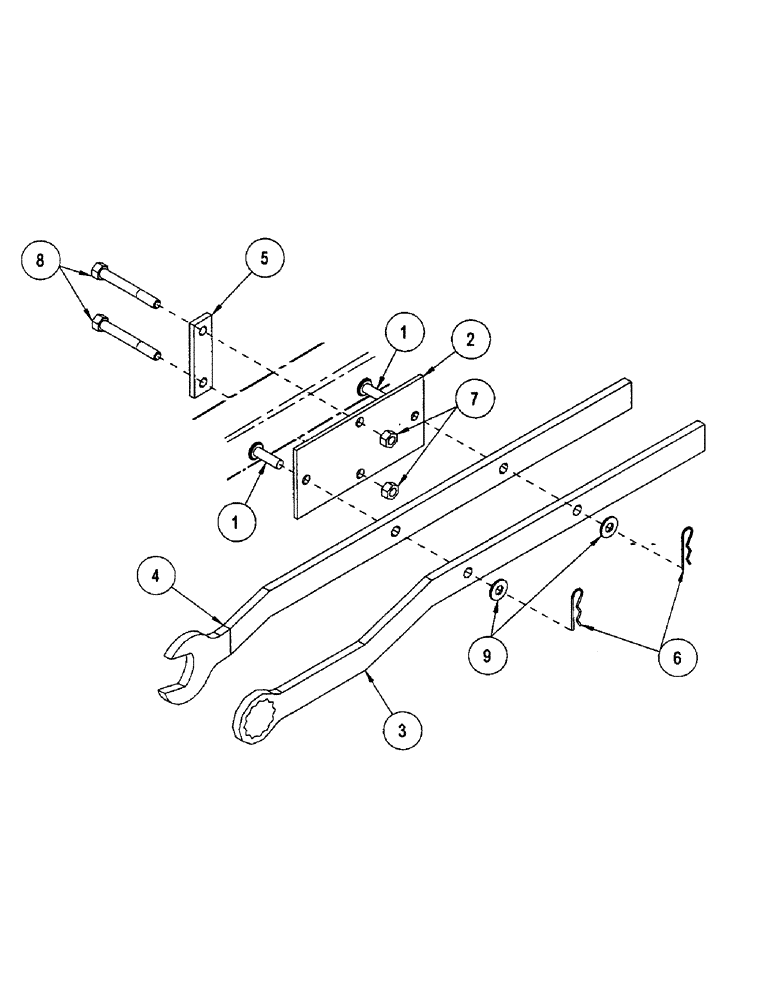 8
5
1
2
7
1
4
9
6
3