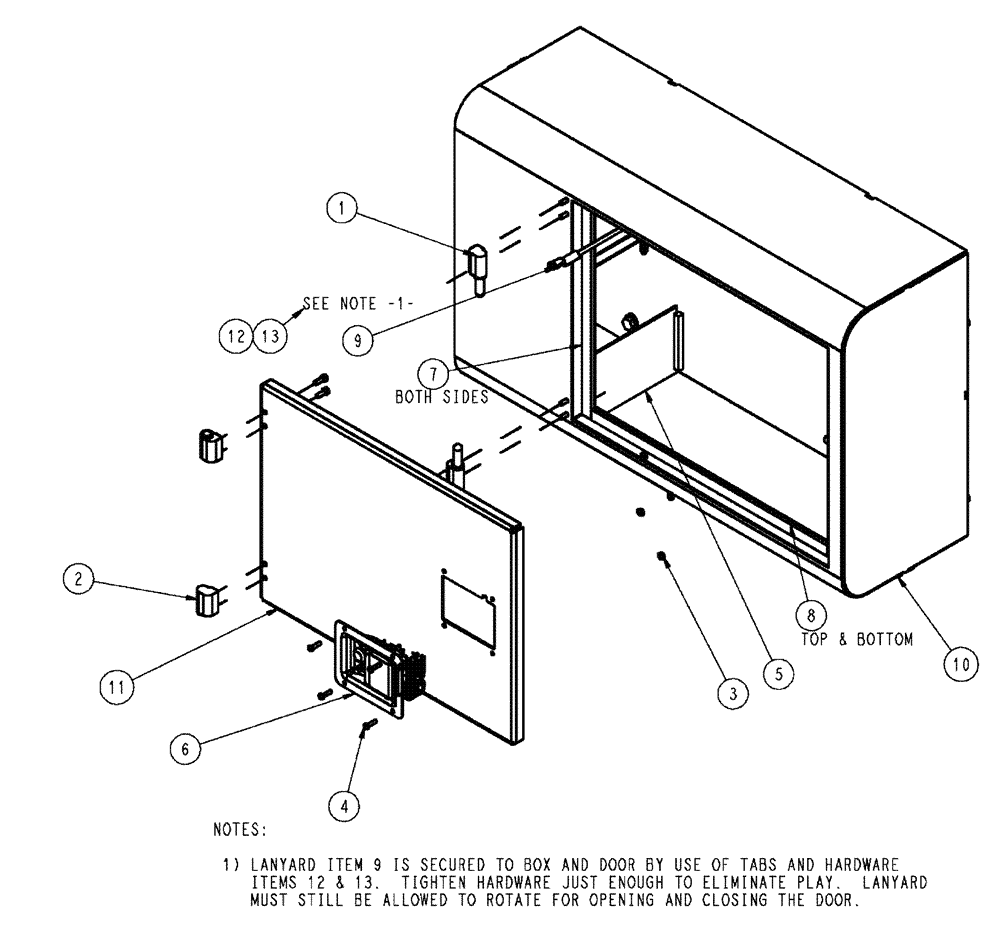 1

SEE NOTE -1-

12 13

9

7
BOTH SIDES

2

11

6

4

3

5

8
TOP & BOTTOM

10

NOTES:

1) LANYARD ITEM 9 IS SECURED TO BOX AND DOOR BY USE OF TABS AND HARDWARE ITEMS 12 & 13. TIGHTEN HARDWARE JUST ENOUGH TO ELIMINATE PLAY. LANYARD MUST STILL BE ALLOWED TO ROTATE FOR OPENING AND CLOSING THE DOOR.