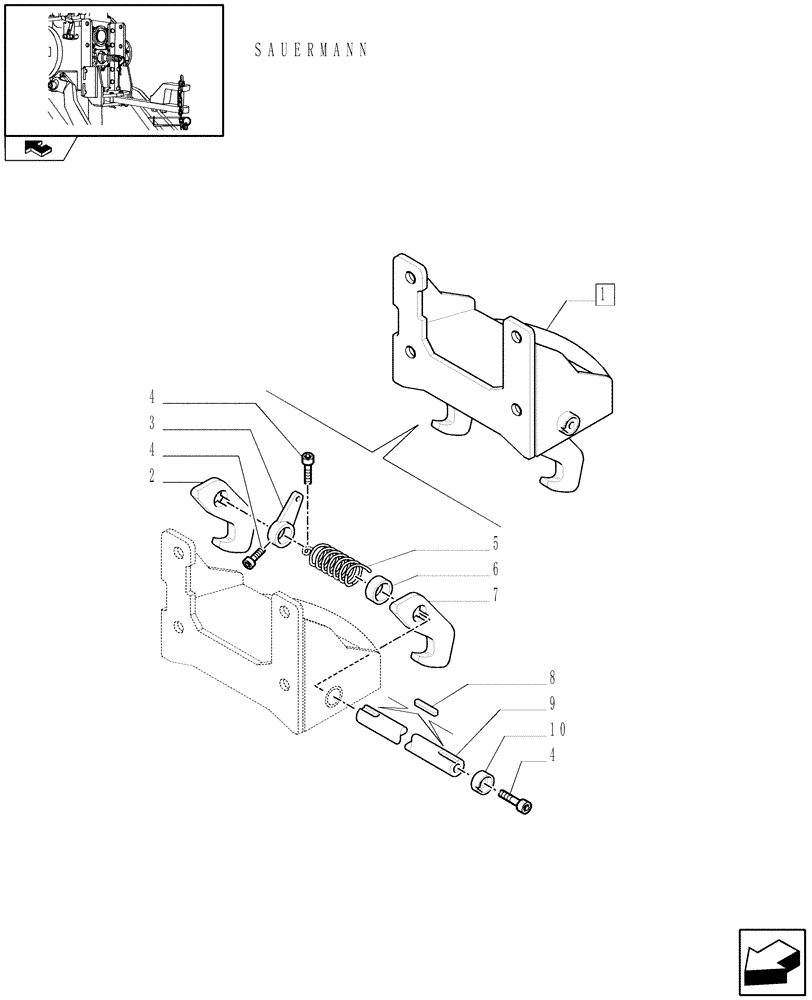 SAUERMANN

1

4
3
4
2

5
6
7

8
9
10
4