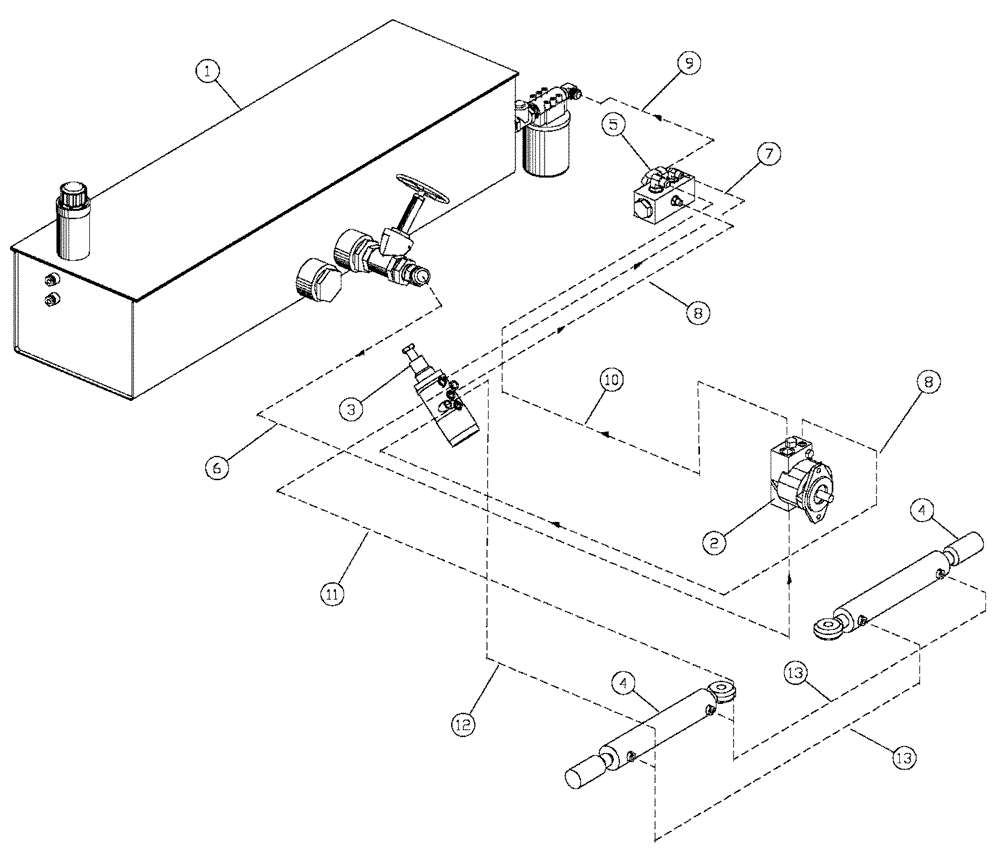 1
9
5
7
8
3
10
8
6
2
4
11
4
13
12
13