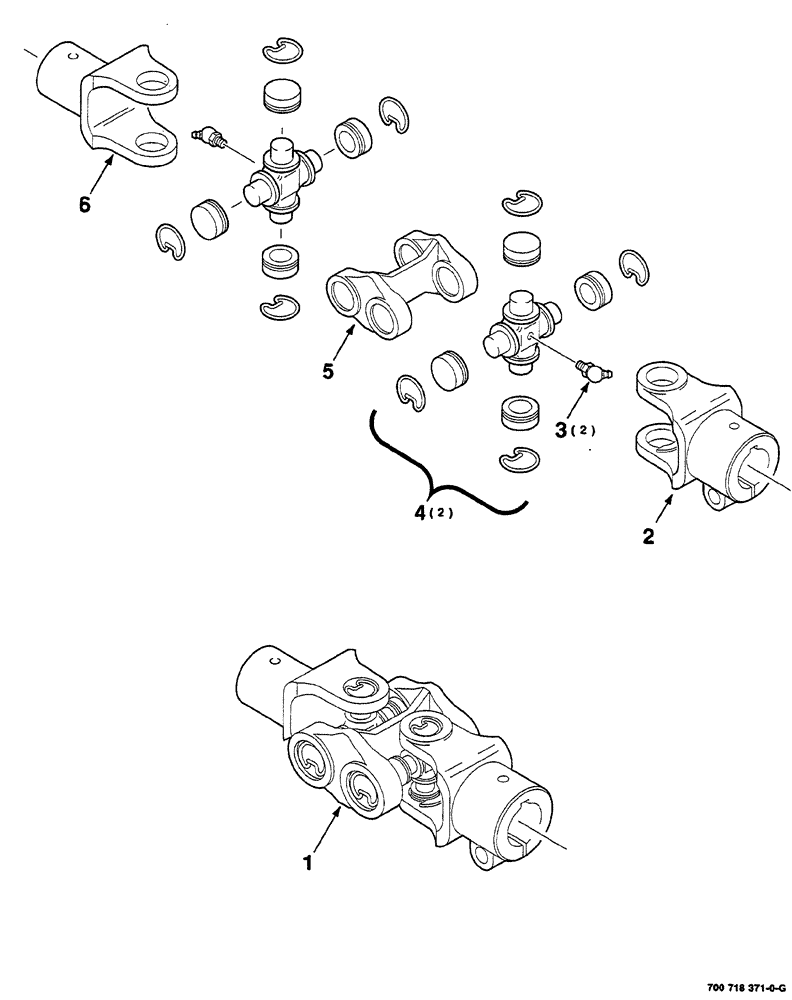 6
5
3(2)
4(2)
2
1
700 718 371-0-G