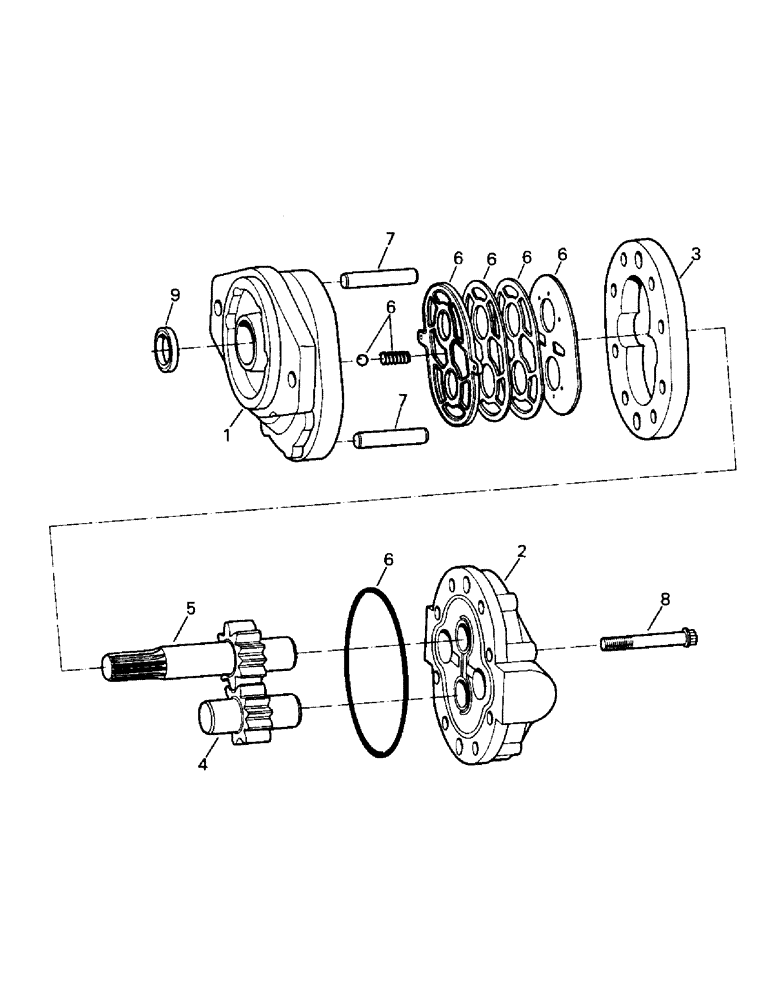 7
6
6
6
6
3
9
6
1
7
6
2
5
8
4