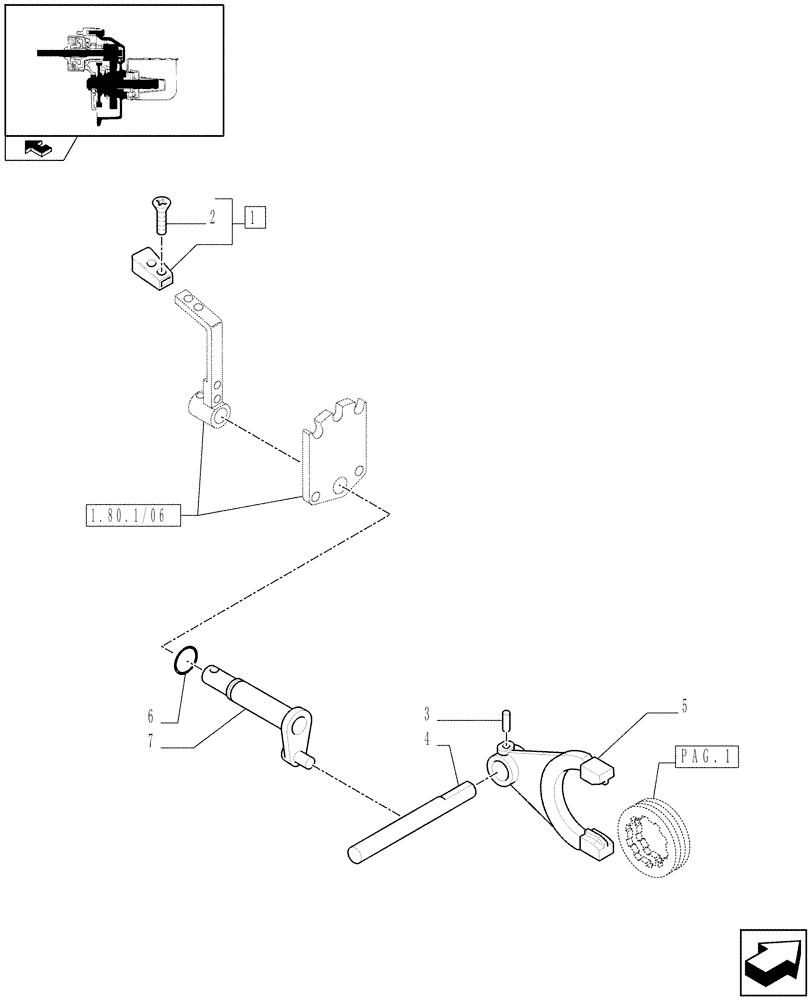 2
1
1.80.1/06
6
7
3
4
5
PAG.1