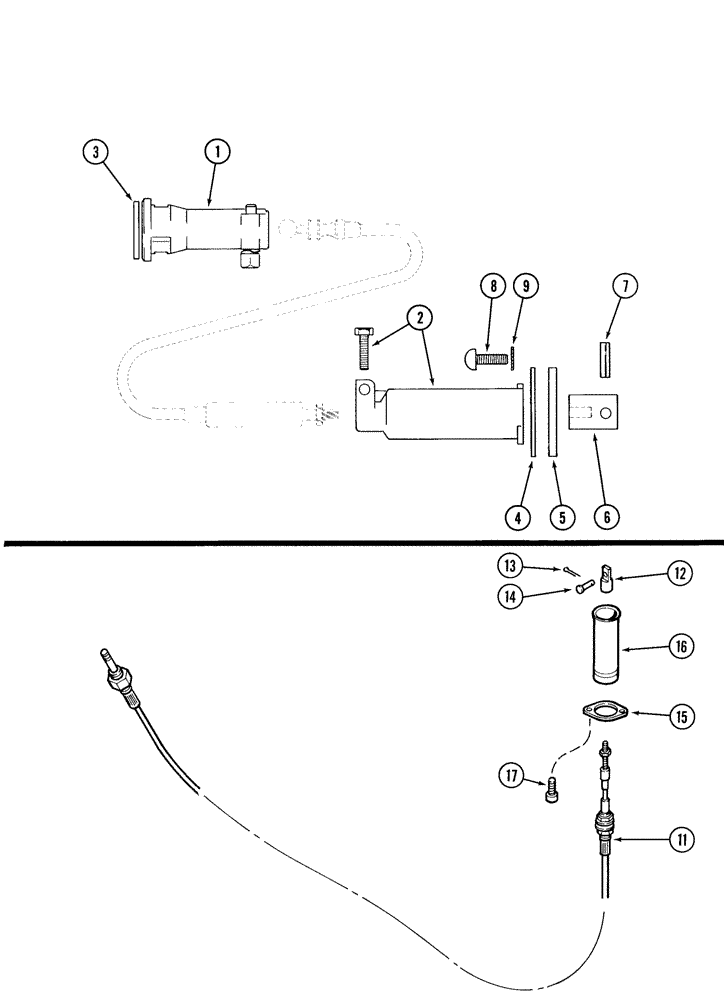 3
1
8
9
7
2
4
5
6
13
12
14
16
15
17
11