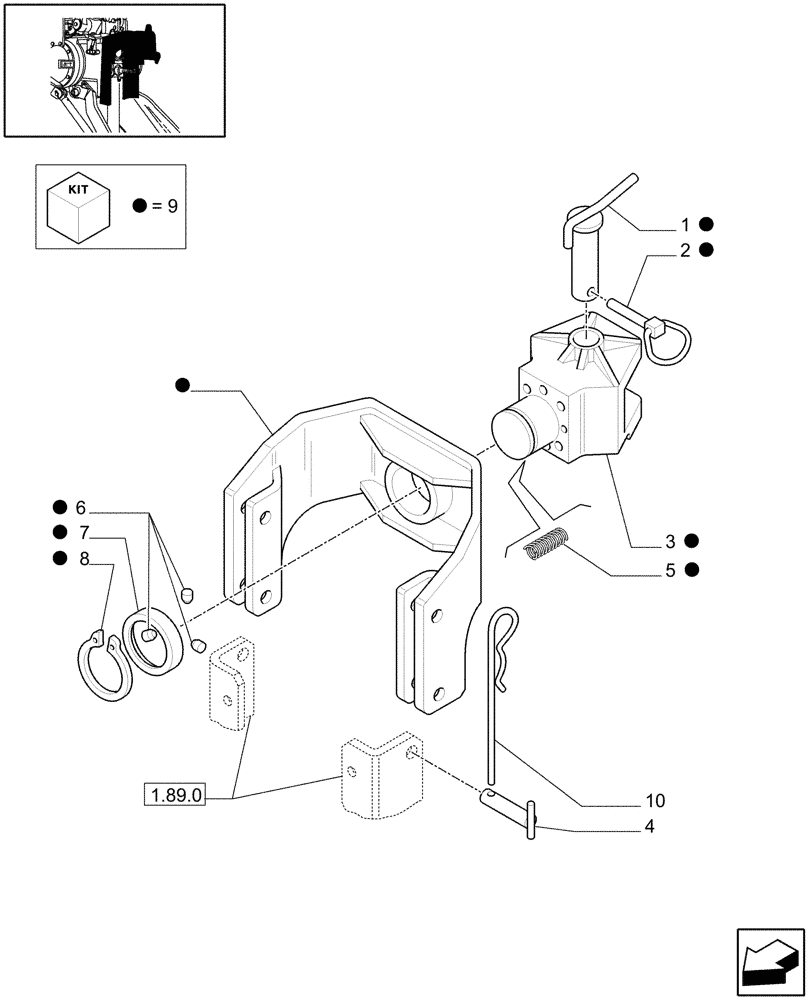 KIT
● = 9

1 ●
2 ●
●
● 6
● 7
● 8
3 ●
5 ●
1.89.0
10
4