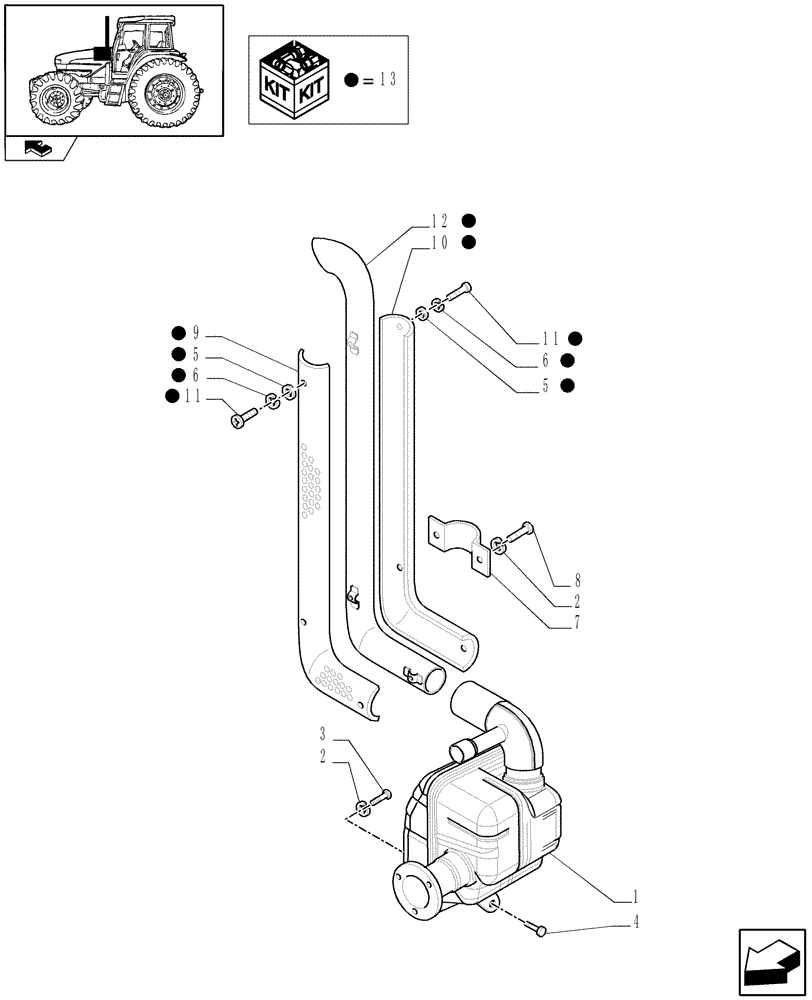 KIT KIT
● = 13

12 ●
10 ●
● 9
● 5
● 6
● 11
11 ●
6 ●
5 ●
8
2
7
3
2
1
4