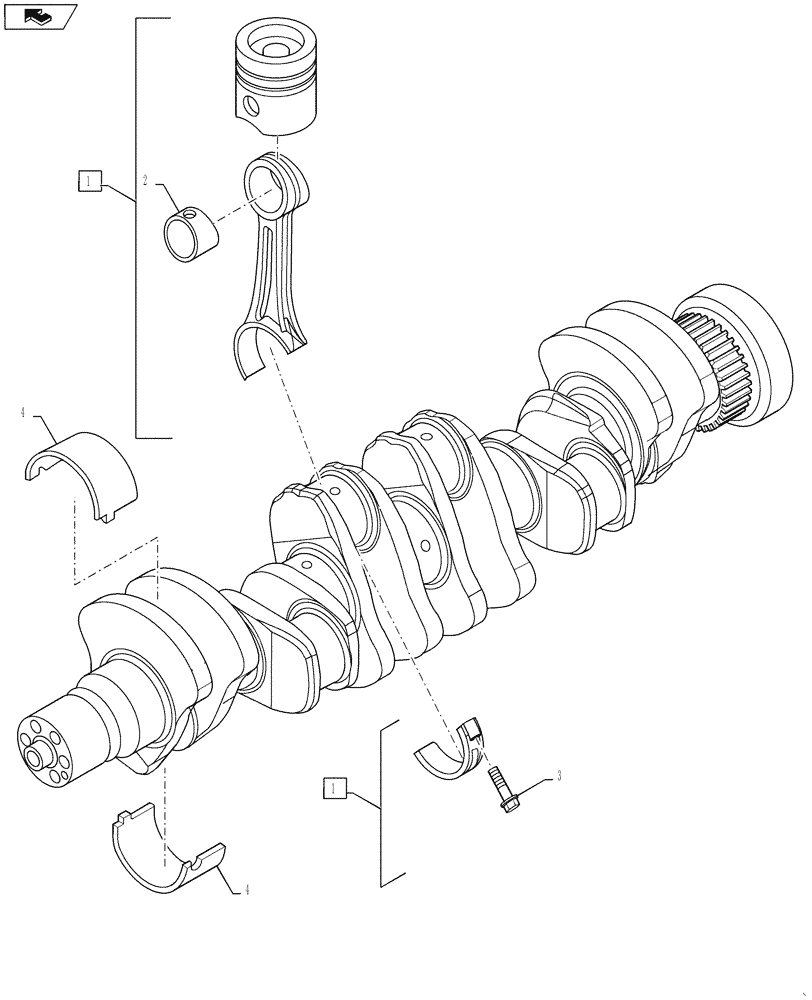 1

2

4

1

3

4