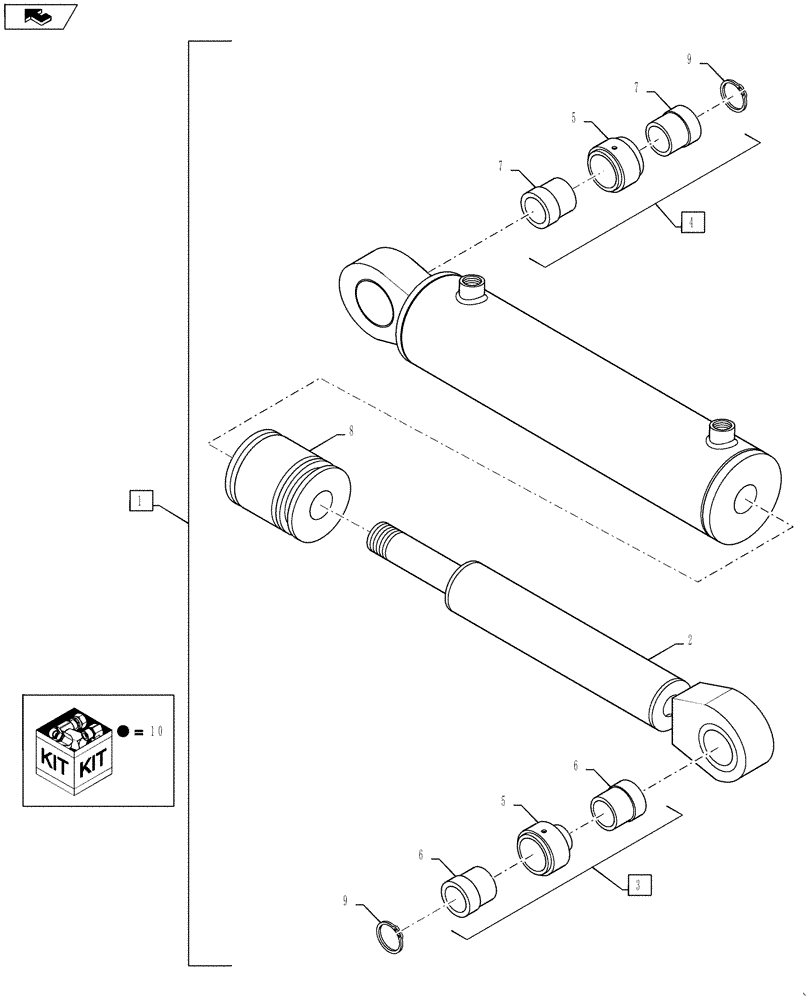 9
7
5
7
4
8
1
2
KIT KIT
= 10
6
5
6
3
9