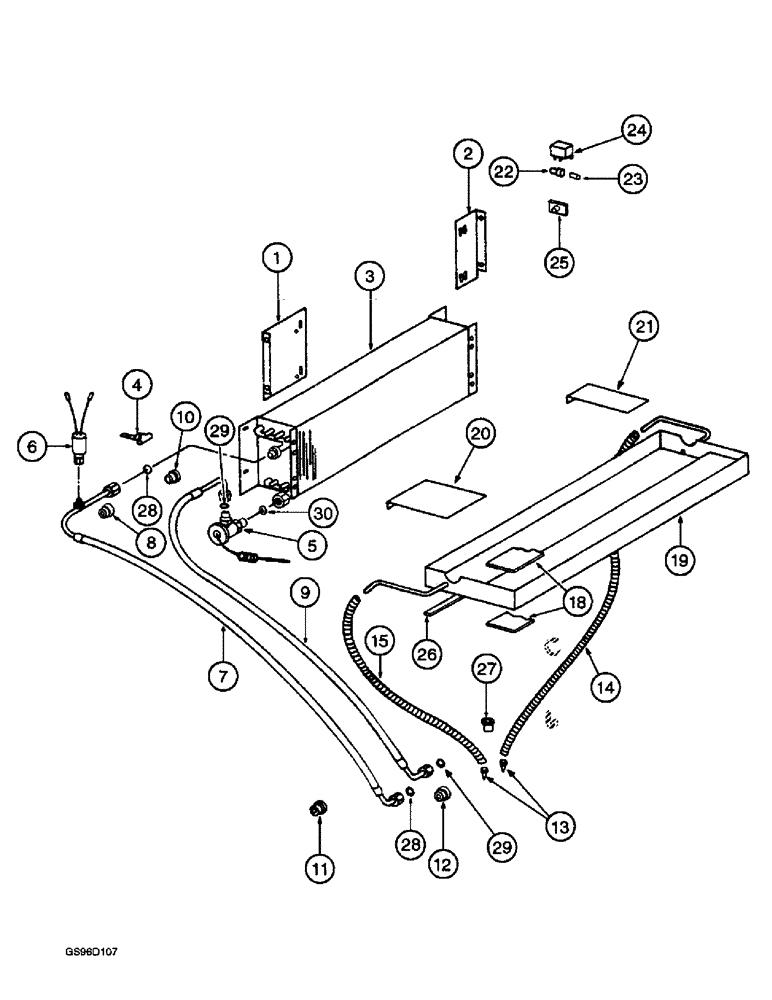 24
2
22
23
25
1
3
21
4
10
29
6
20
28
30
8
5
19
9
18
15
26
7
27
14
13
28
29
11
12
GS96D107