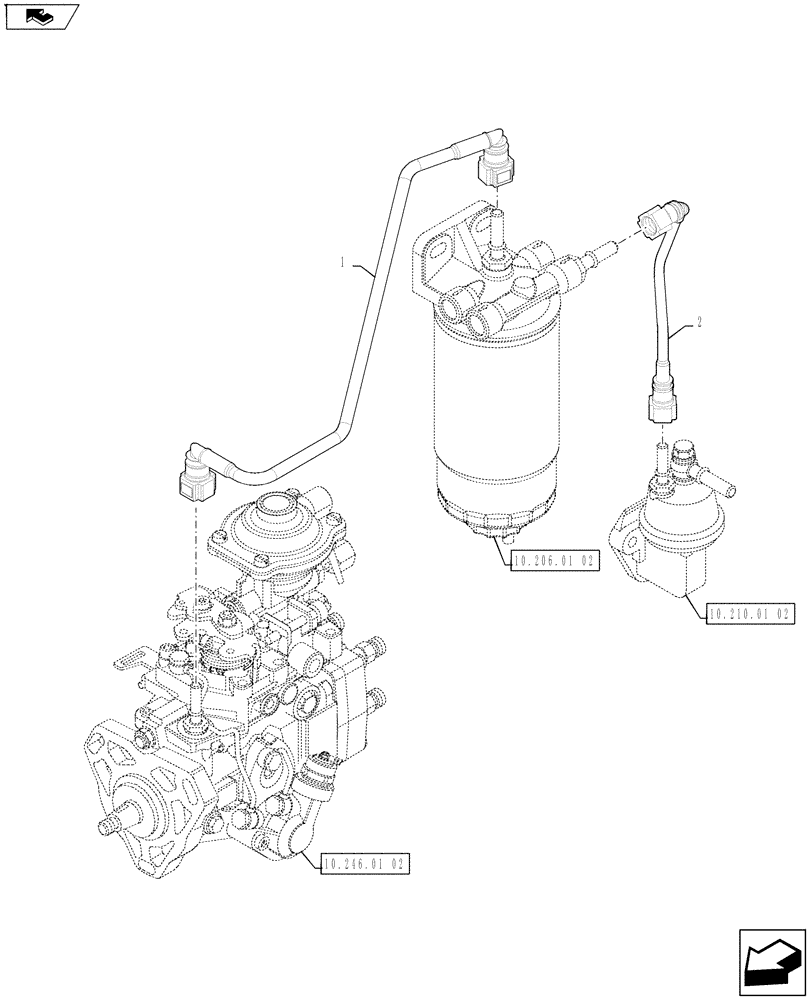 1

2

10.206.01 02

10.210.01 02

10.246.01 02