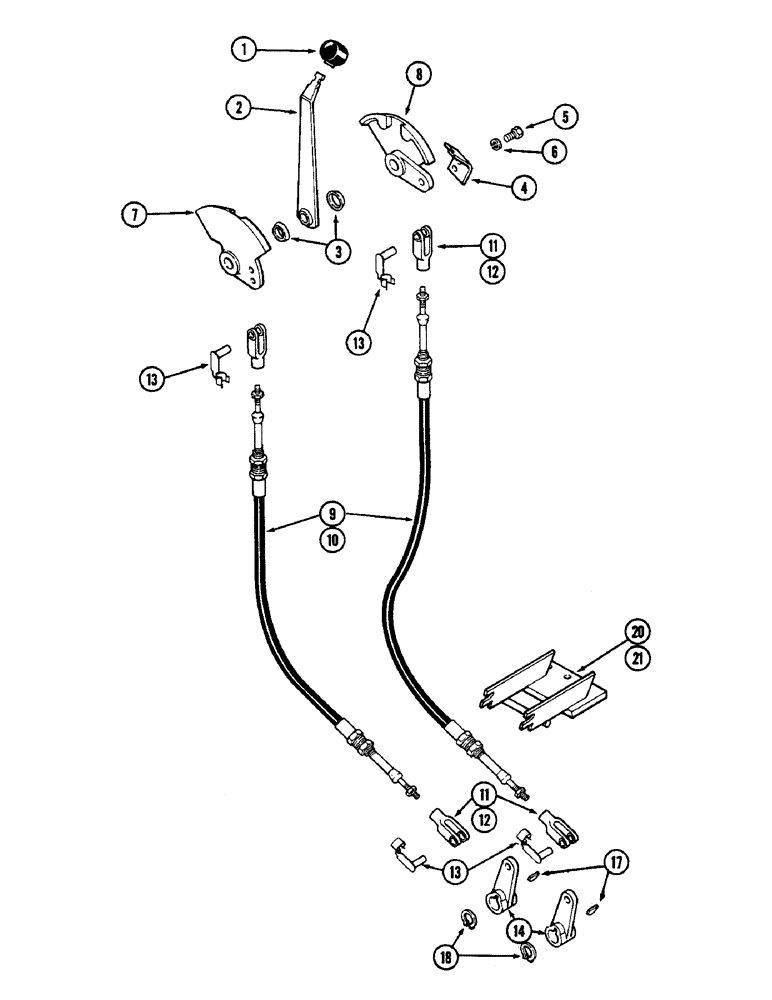 1
2
8
5
6
4
7
3
11
12
13
13
9
10
20
21
11
12
13
17
14
18