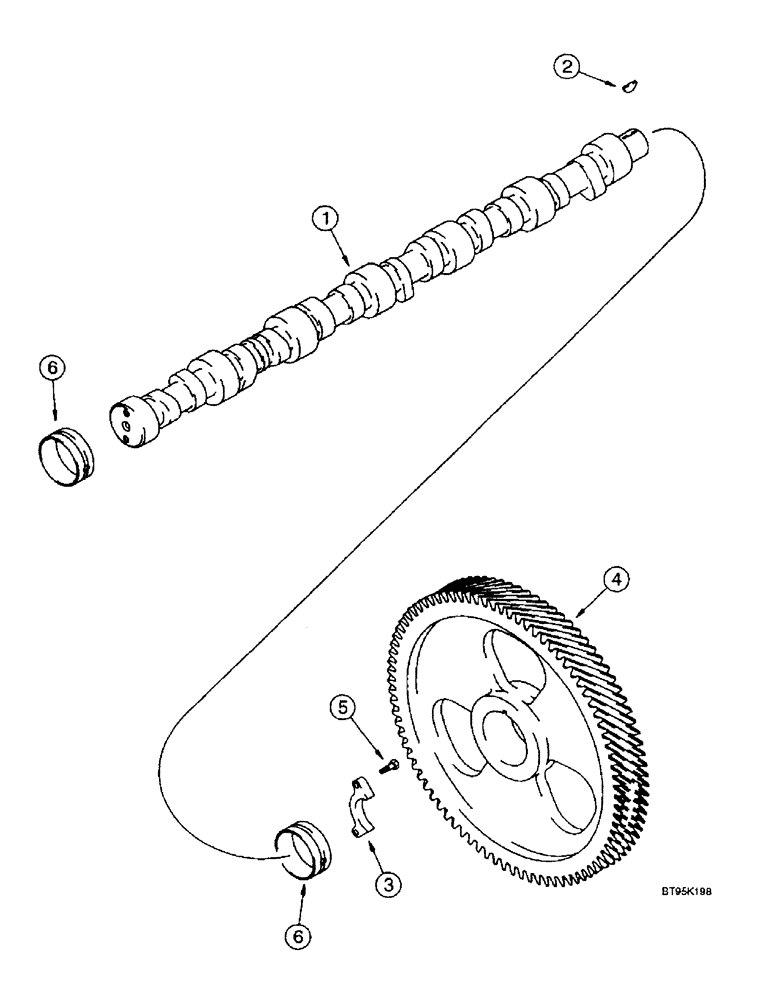 2
1
6
4
5
3
6
BT95K198