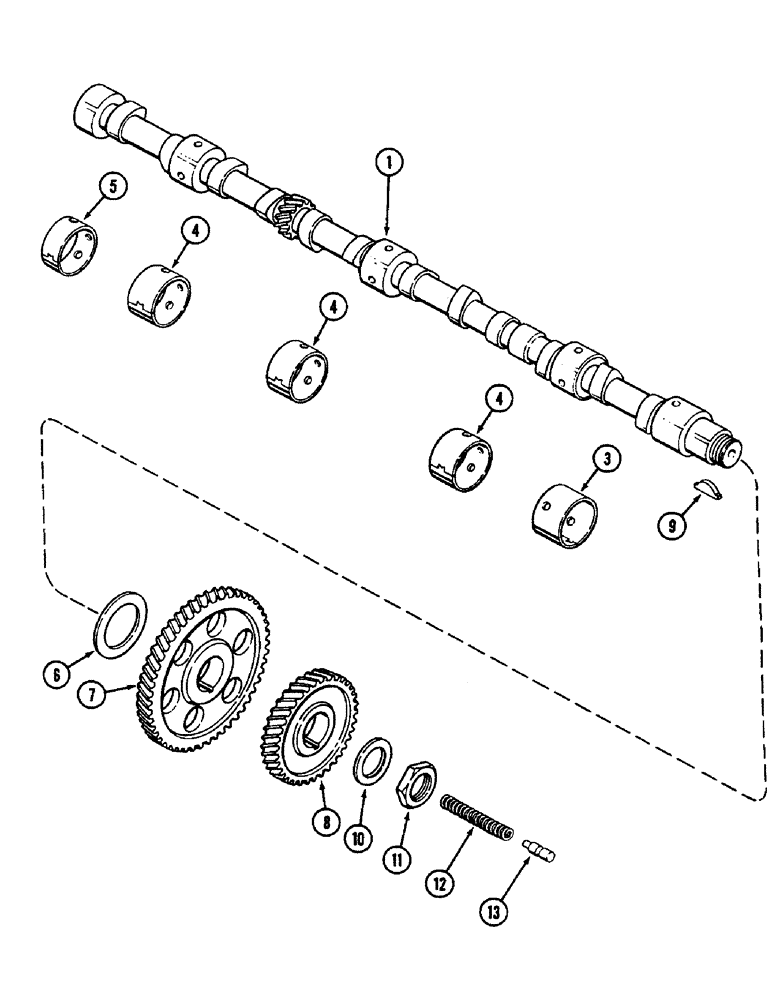 1
5
4
4
4
3
9
6
7
8
10
11
12
13