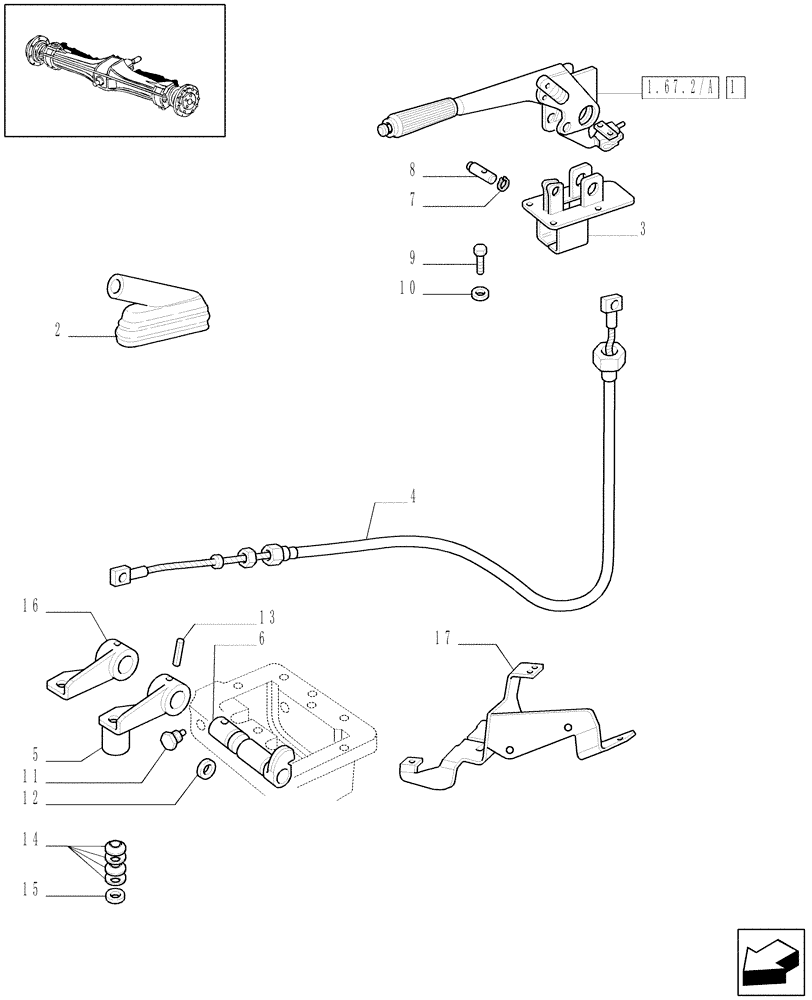 1.67.2/A 1

8
7
3
9
10
2
4
16
13
6
17
5
11
12
14
15