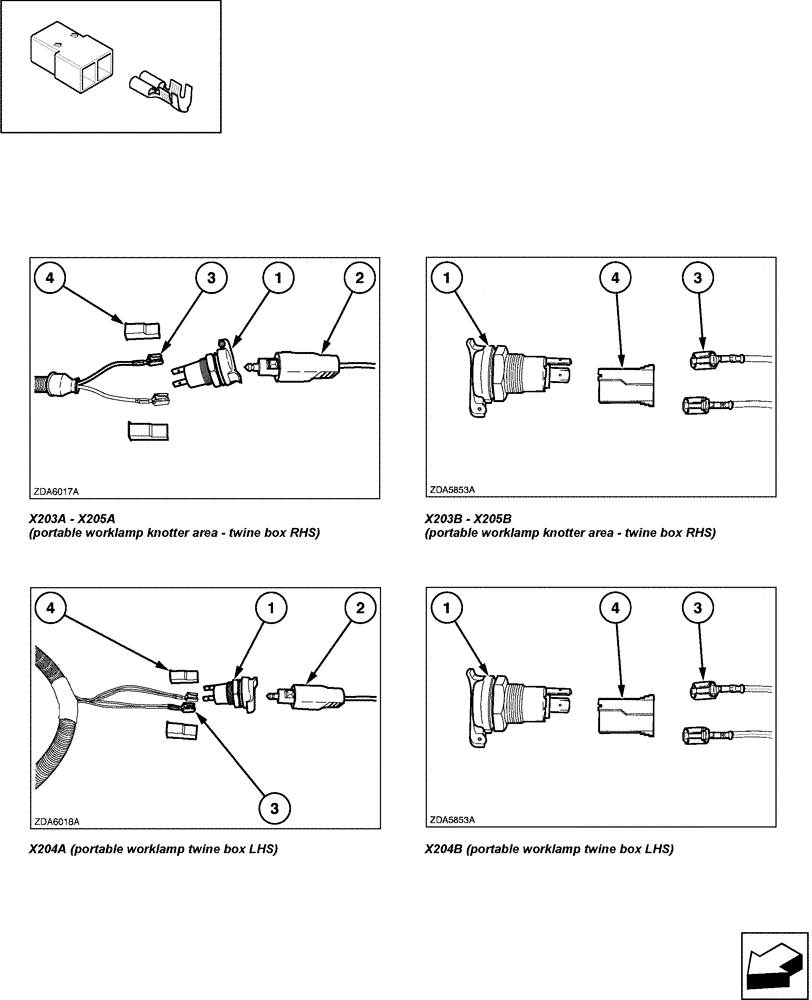 4
3
1
2
ZDA6017A

X203A - X205A
(portable worklamp knotter area - twine box RHS)

1
4
3
ZDA5853A

X203B - X205B
(portable worklamp knotter area - twine box RHS)

4
1
2
3
ZDA6018A

X204A (portable worklamp twine box LHS)

1
4
3
ZDA5853A

X204B (portable worklamp twine box LHS)