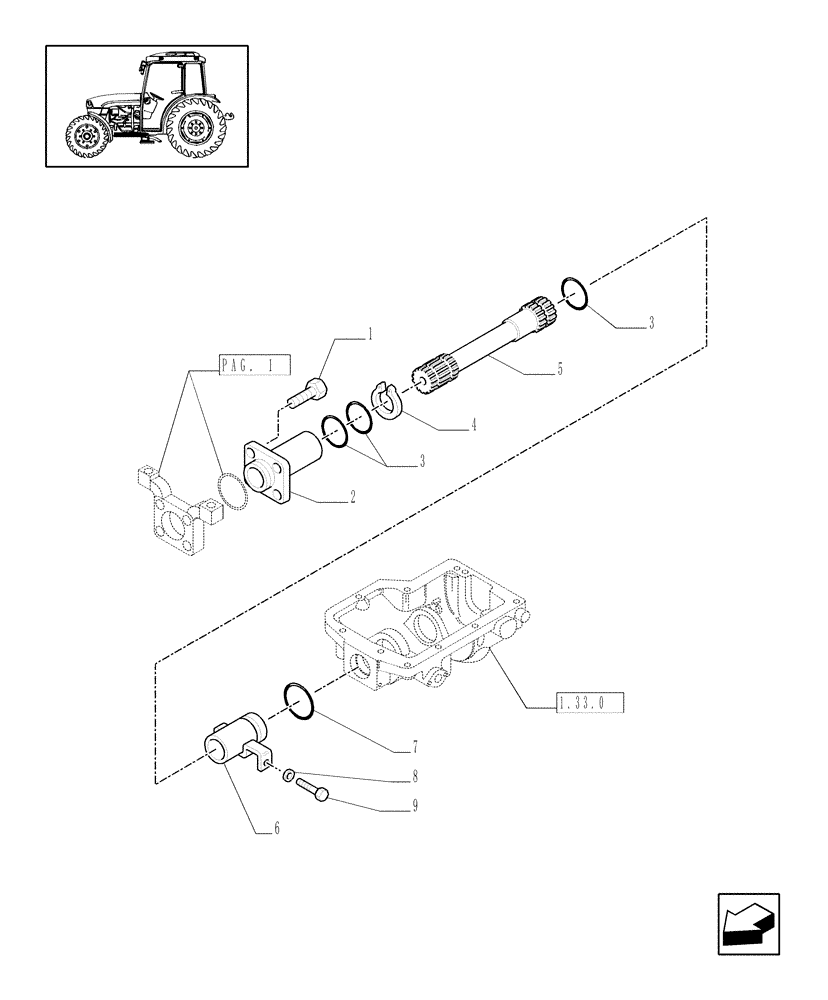 PAG. 1
1
3
5
4
3
2
1.33.0
7
8
9
6