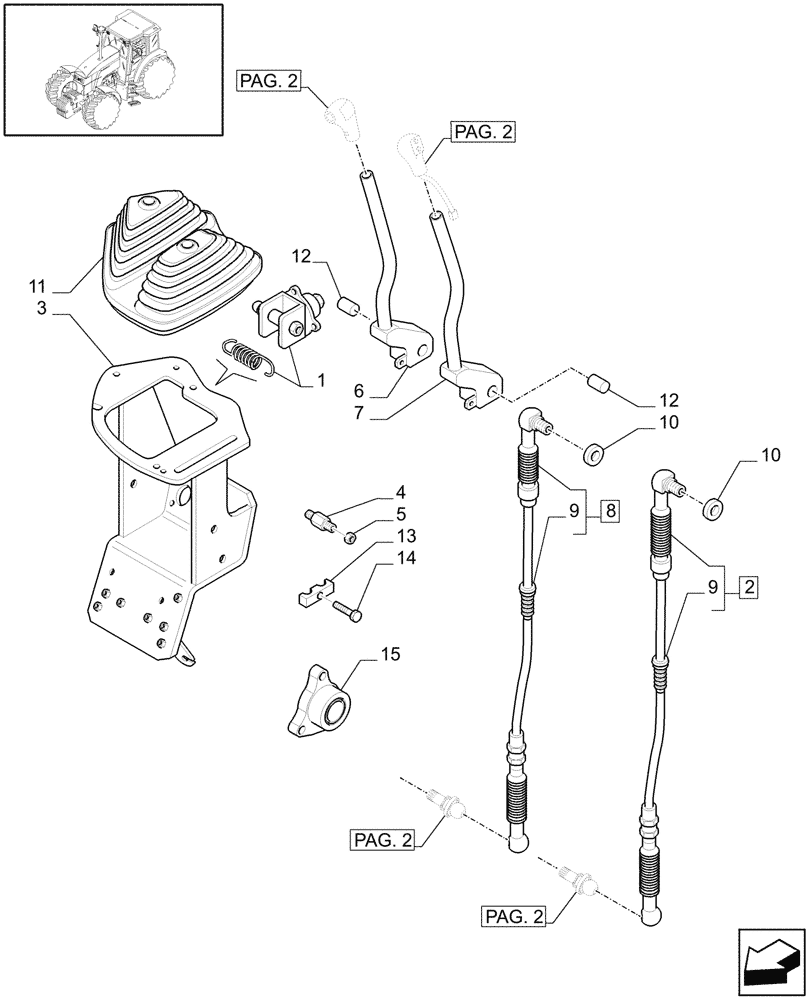 PAG. 2
PAG. 2
12
11
3
1
6
7
12
10
10
4
5
13
14
9
8
9
2
15
PAG. 2
PAG. 2