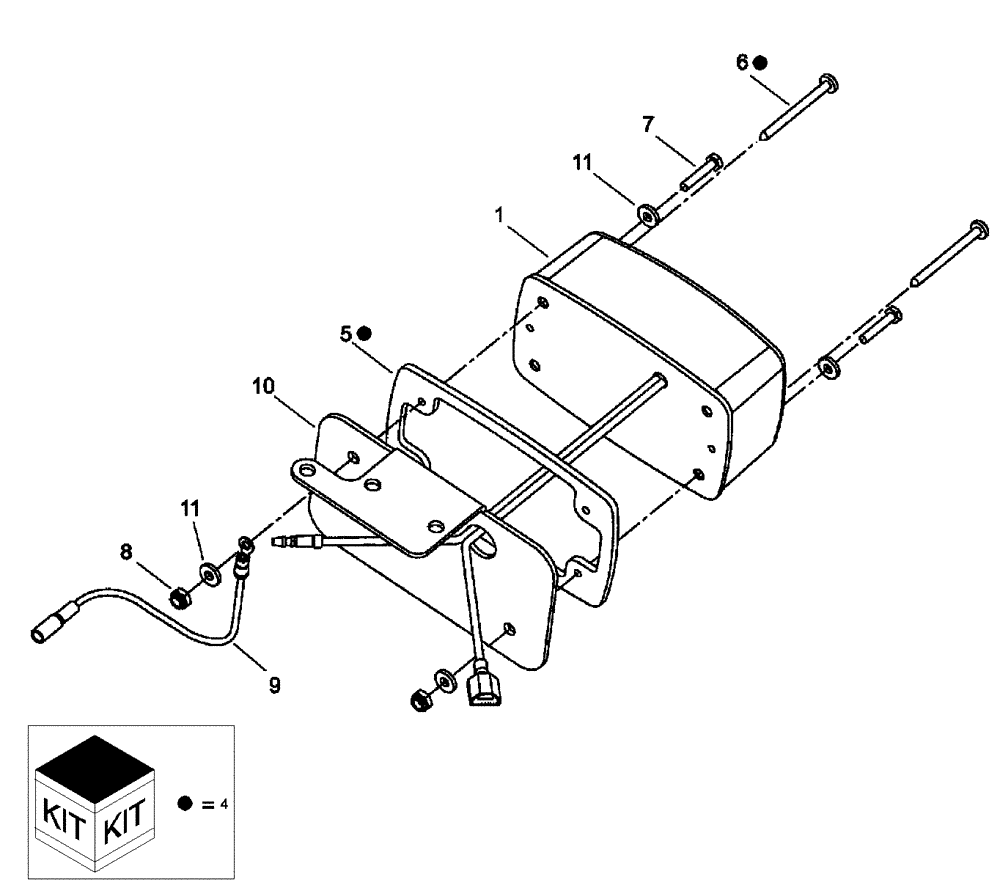 6 ●
7
11
1
5 ●
10
11
8
9
KIT KIT
● = 4