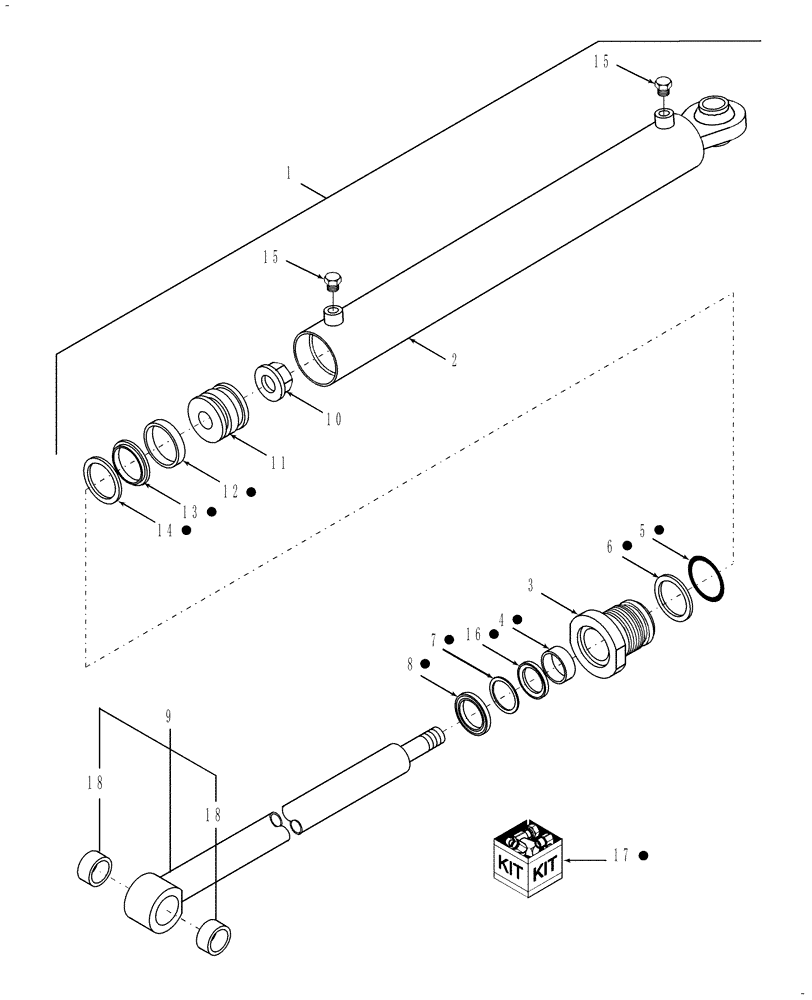 15
1
15
2
10
11
12 ●
13 ●
14 ●
5 ●
6 ●
3
4 ●
16 ●
7 ●
8 ●
9
18
18
KIT KIT
17 ●