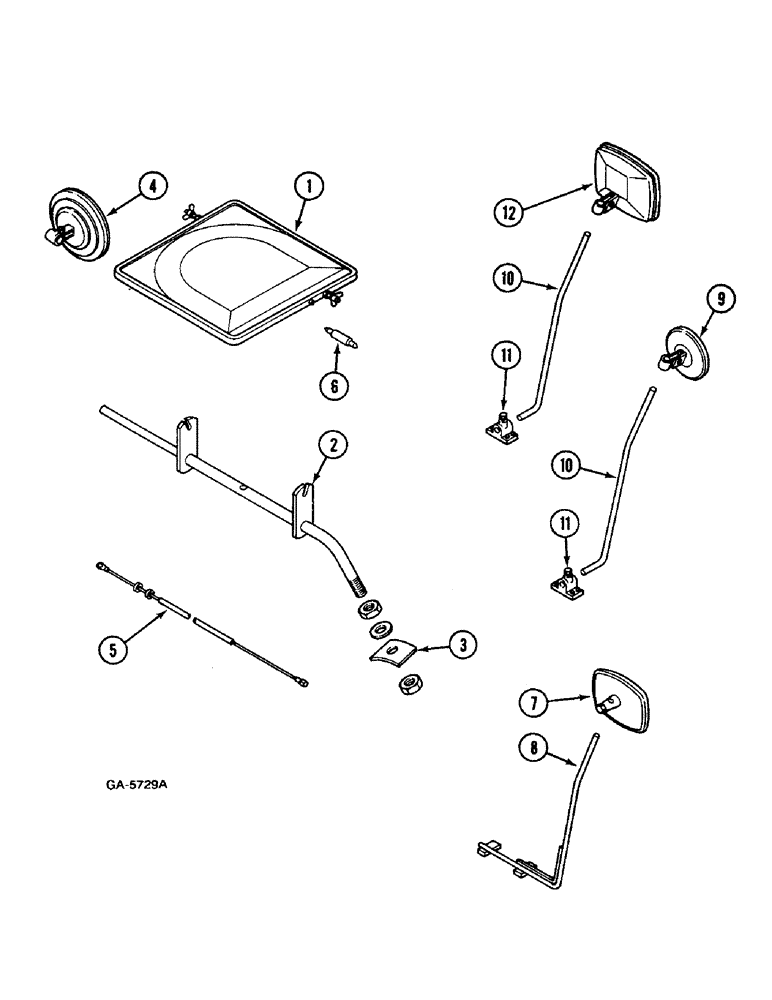 4
1
12
10
9
6
11
2
10
11
5
3
7
8
GA-5729A