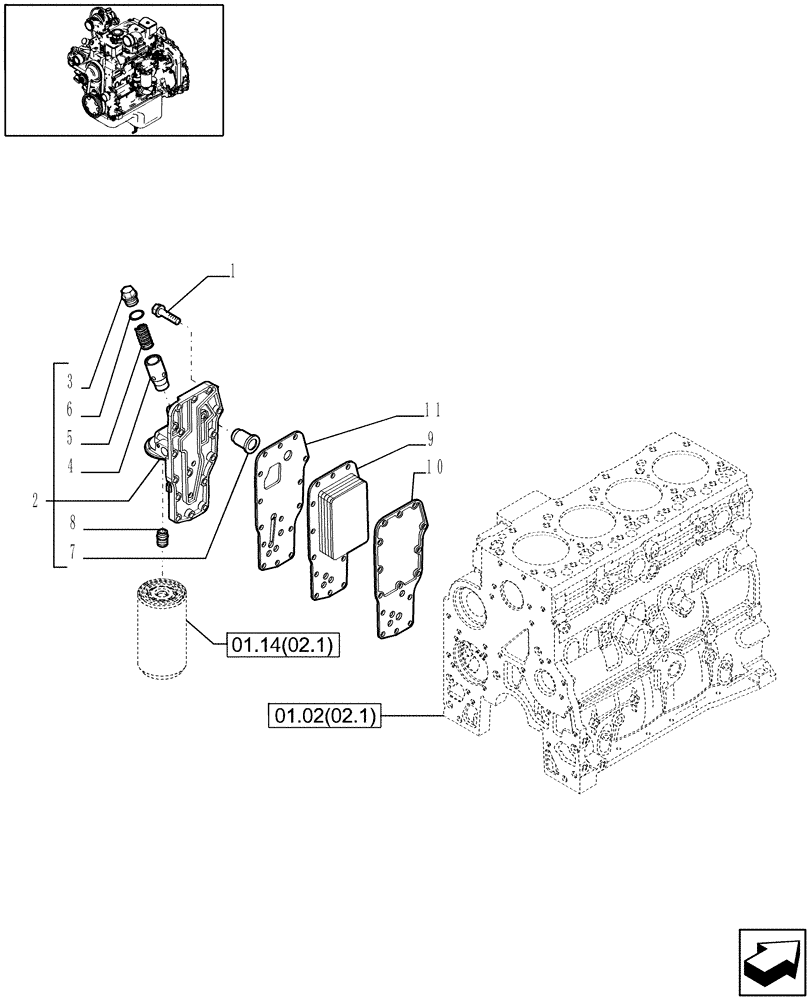 1
3
6
5
4
2
8
7
11
9
10
01.14(02.1)
01.02(02.1)