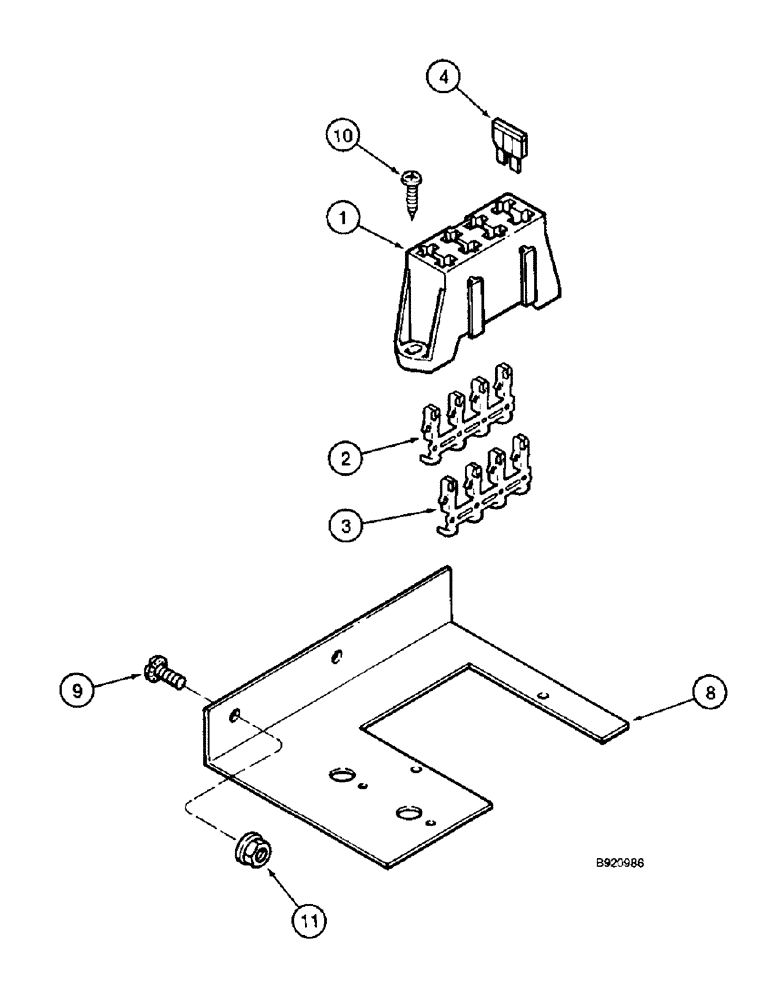 4

10

1

2

3

9

8

B920986

11