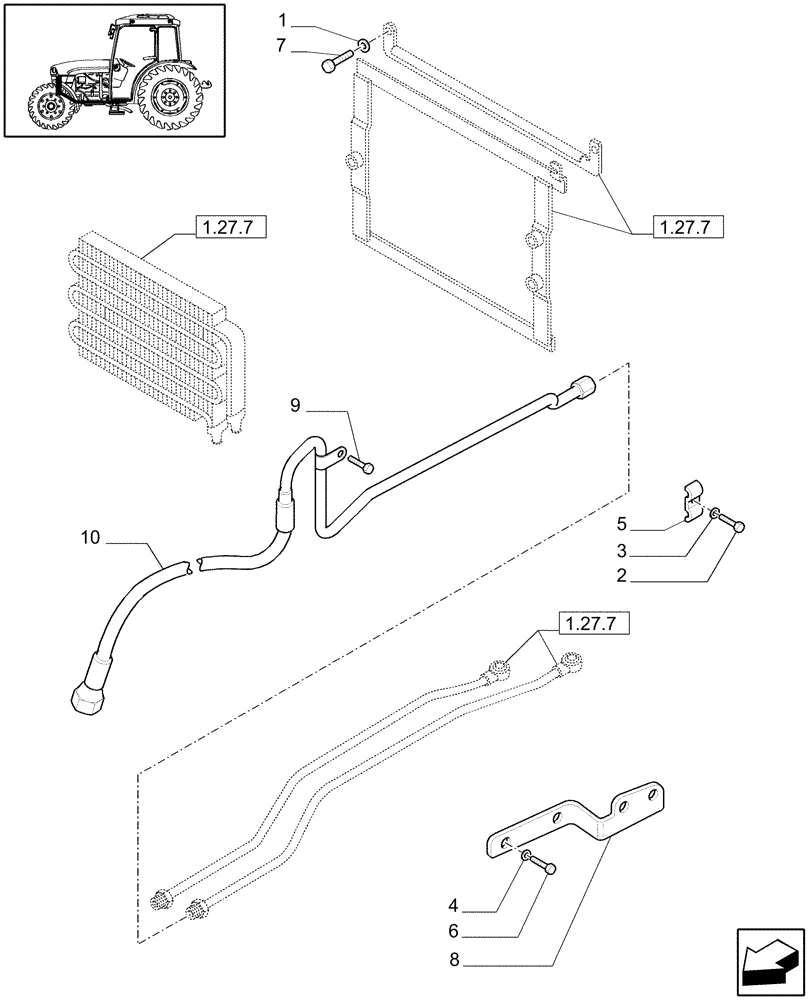 1
7
1.27.7
1.27.7
9
10
5
3
2
1.27.7
4
6
8