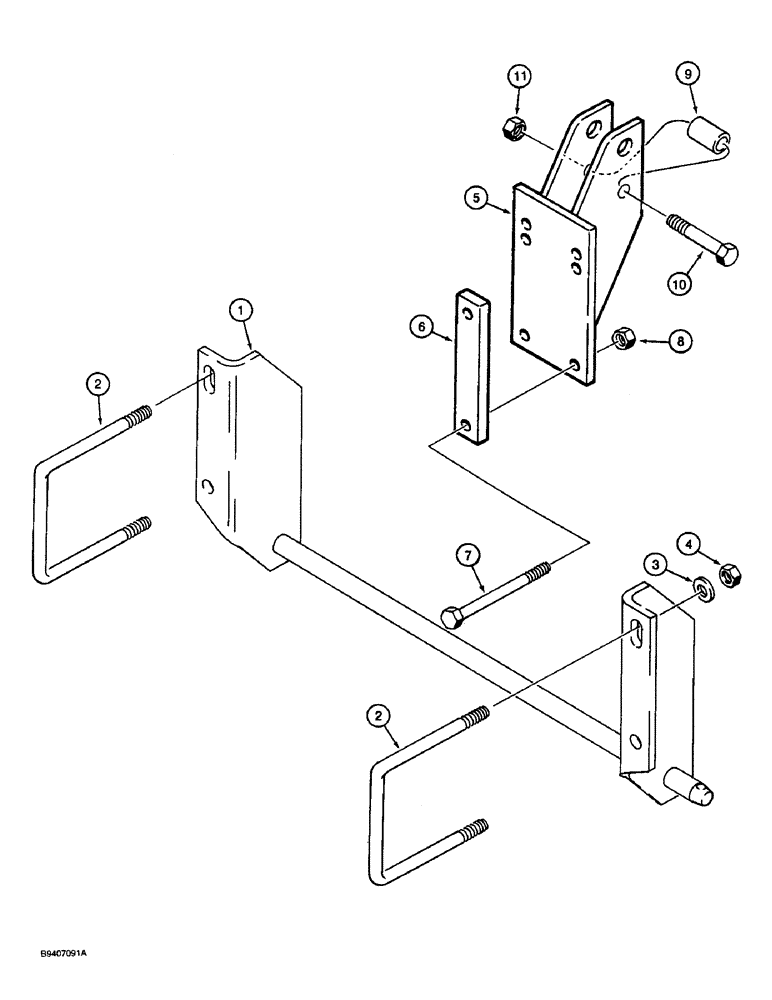 11
9
5
10
6
8
1
2
7
4
3
2
B9407091A