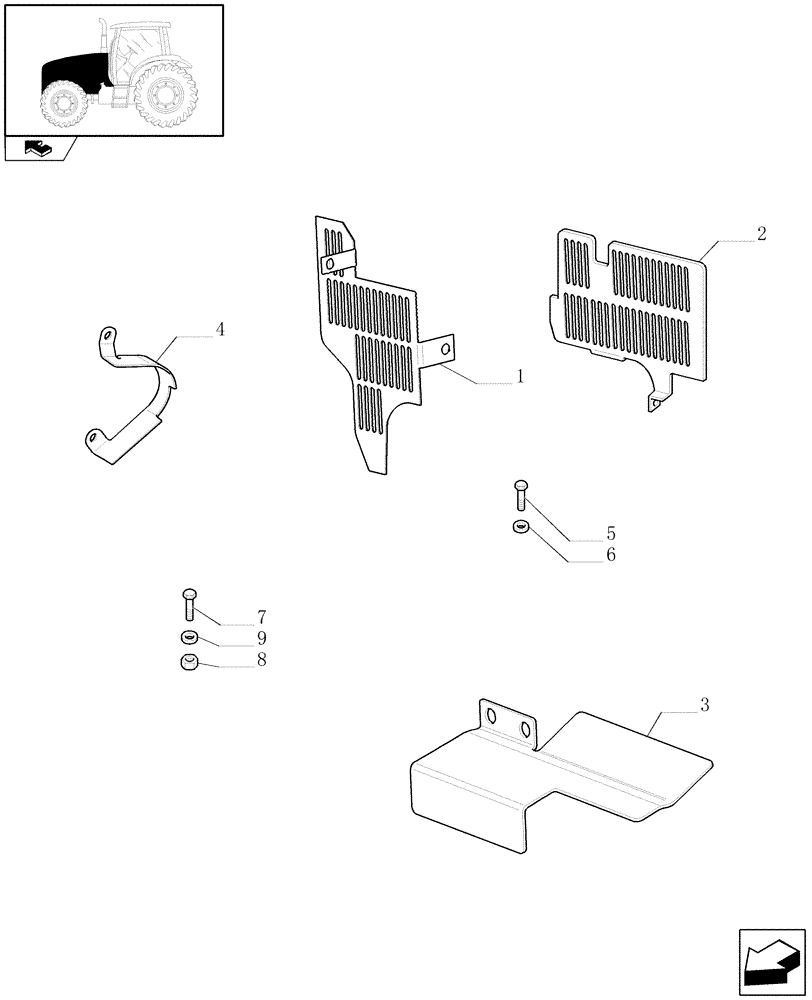 2
4
1
5
6
7
9
8
3