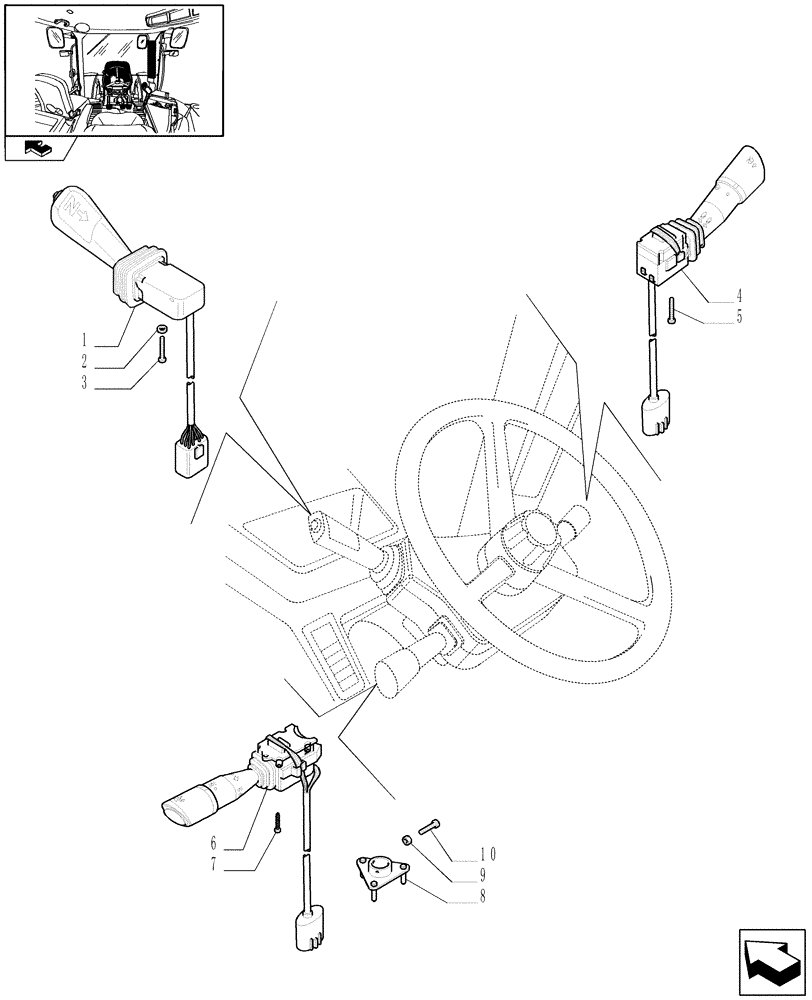 1
2
3
4
5
6
7
10
9
8