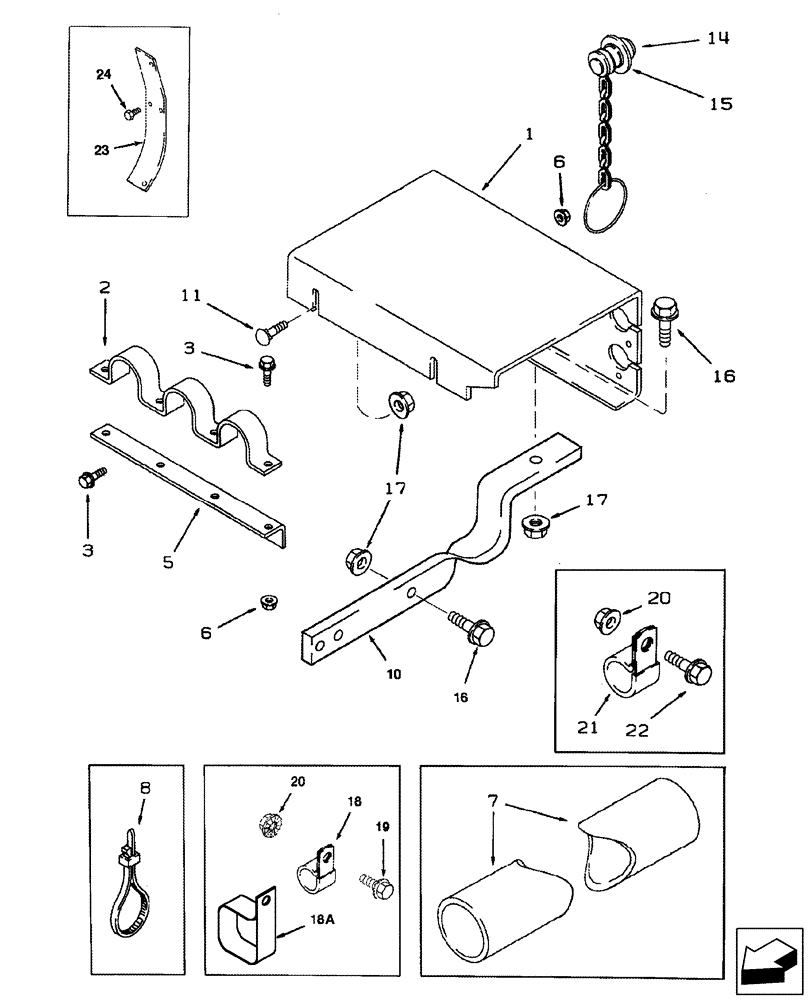 24
23
14
15
1
6
2
11
3
16
17
3
5
17
6
10
16
20
21
22
8
20
18
19
18A
7