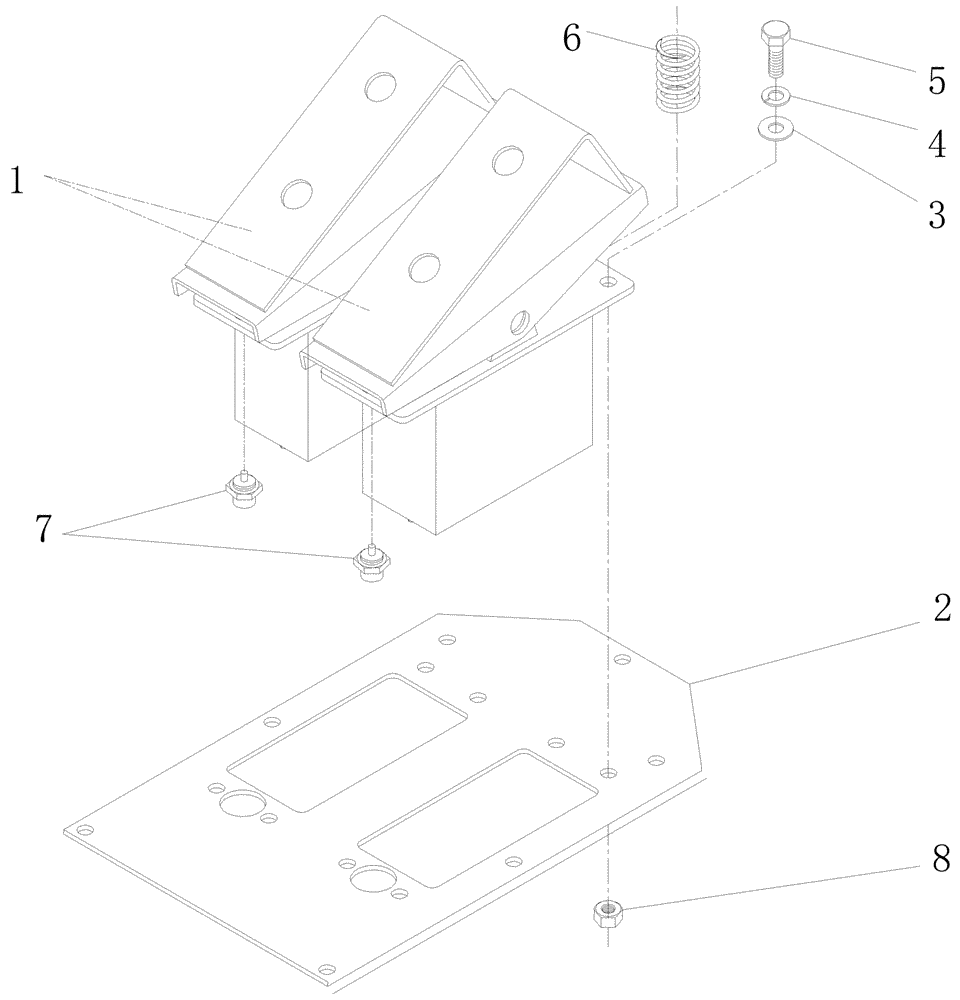 6
5
4
3
1
7
2
8