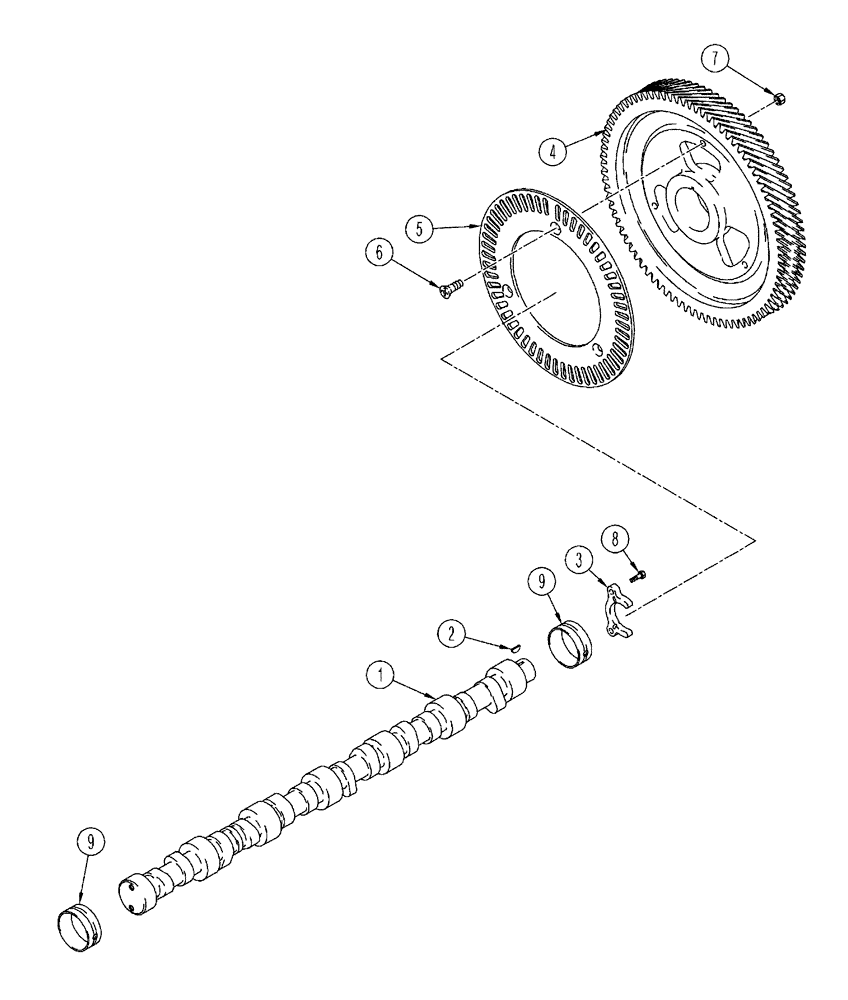 7
4
5
6
8
3
9
2
1
9