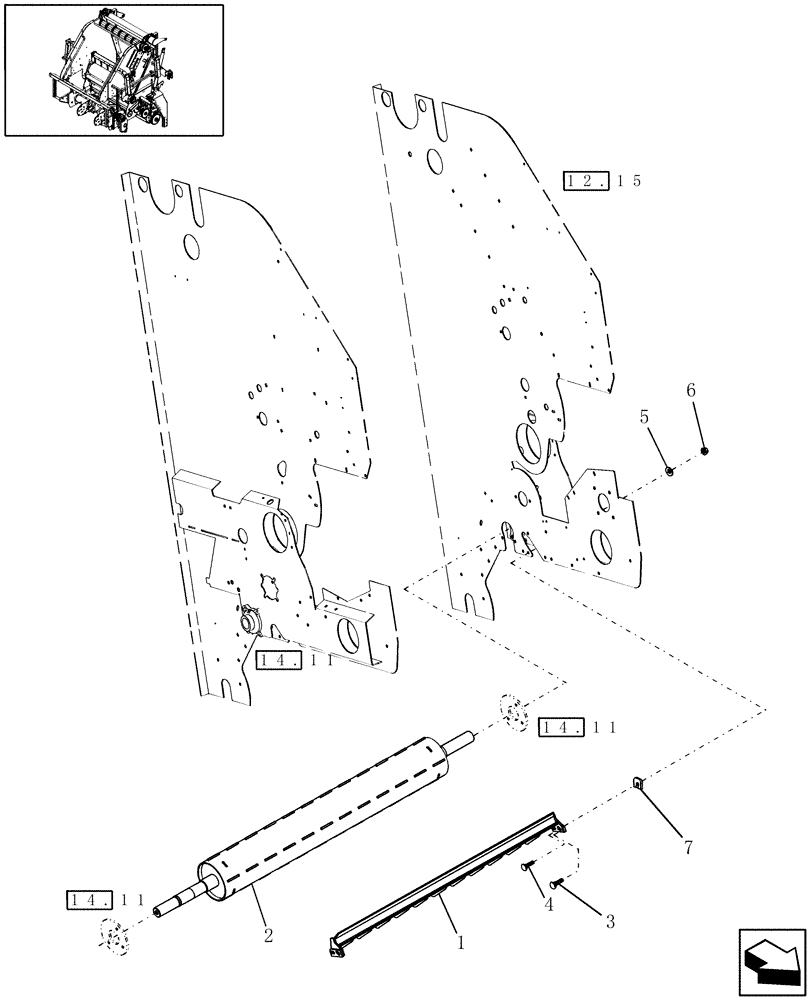 12.15

5
6

14.11

14.11

7

14.11

4
3
2
1