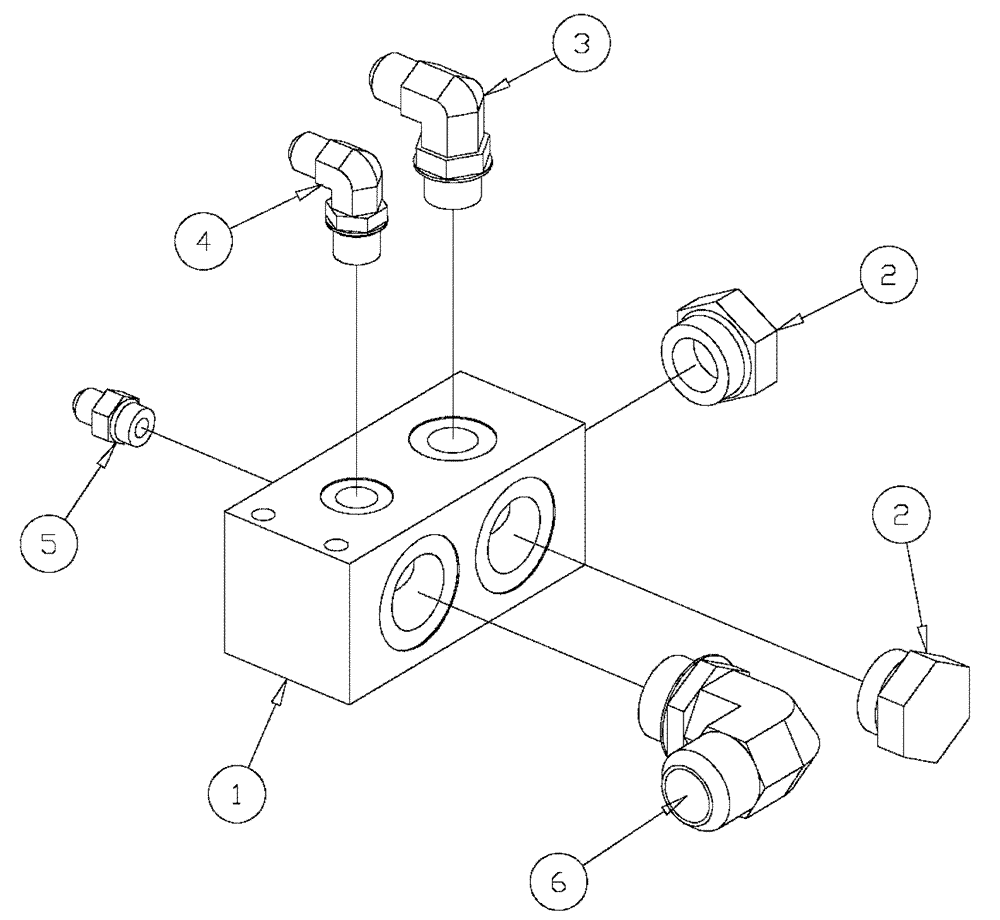 3
4
2
5
2
1
6